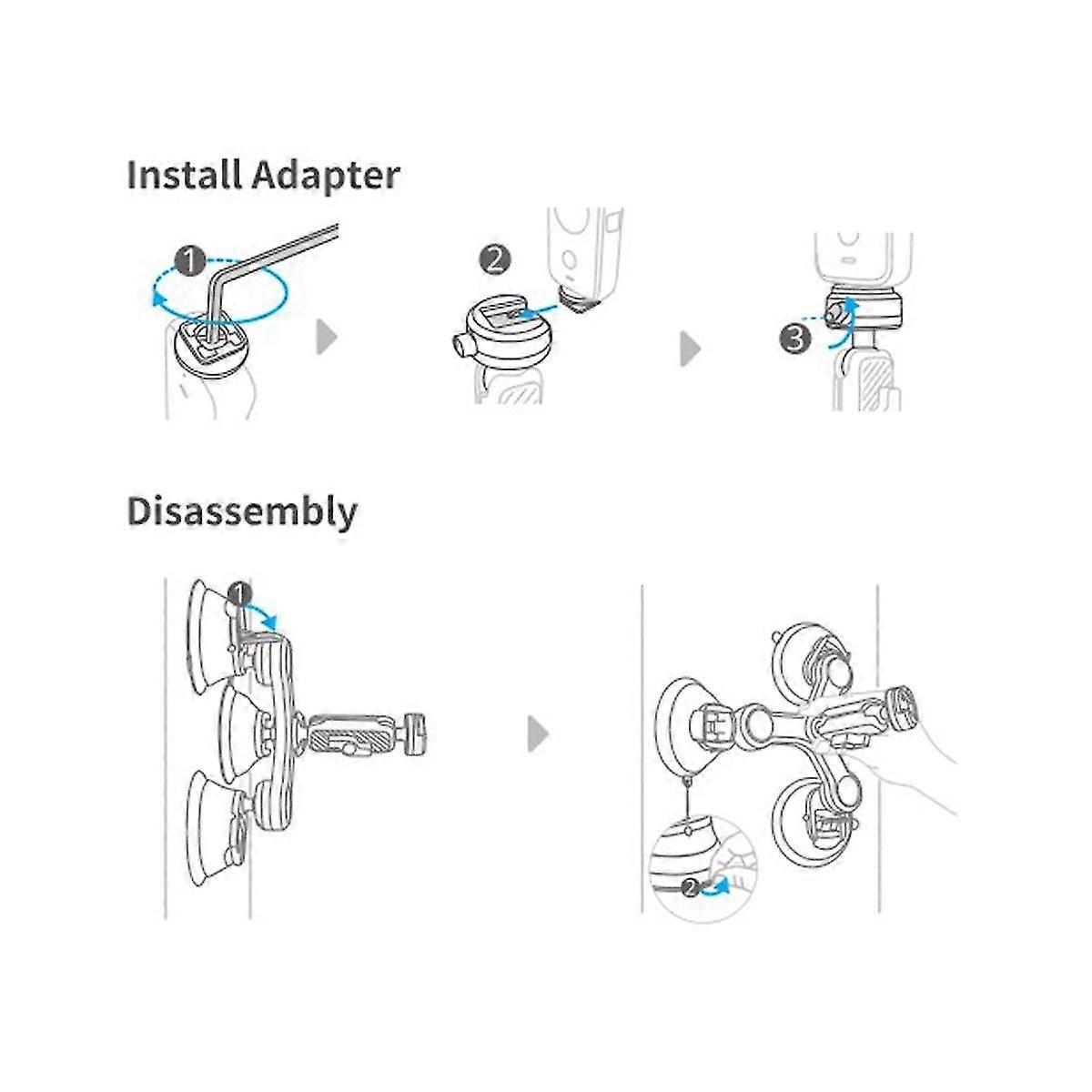 Install Adapter

1

2

3

Disassembly

1

2