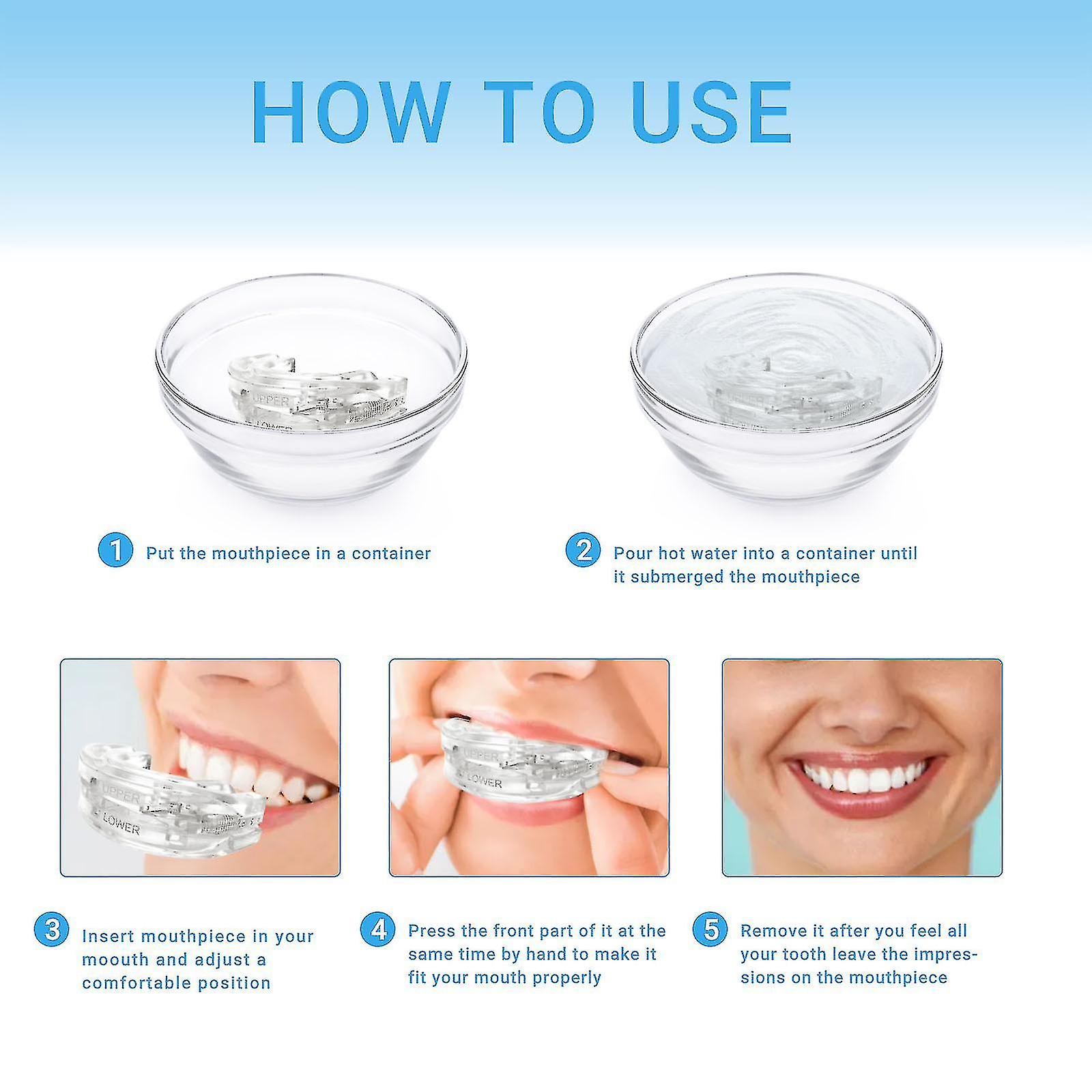 HOW TO USE

UPPER
LOWER

UPPER
LOWER

1 Put the mouthpiece in a container

2 Pour hot water into a container until it submerged the mouthpiece

UPPER
LOWER

UPPER
LOWER

3 Insert mouthpiece in your moouth and adjust a comfortable position

4 Press the front part of it at the same time by hand to make it fit your mouth properly

5 Remove it after you feel all your tooth leave the impressions on the mouthpiece