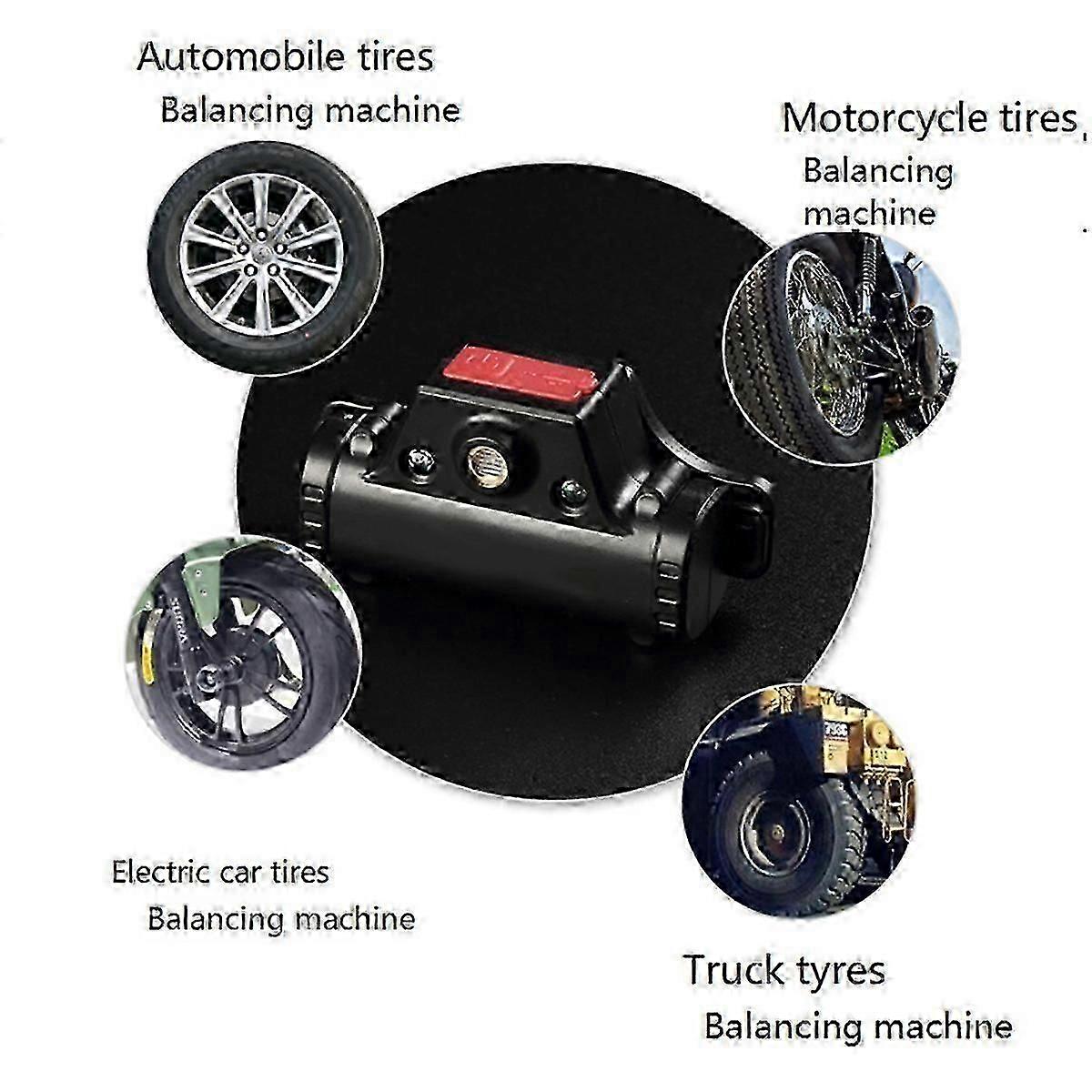 Automobile tires
Balancing machine

Motorcycle tires,
Balancing machine

Electric car tires
Balancing machine

Truck tyres
Balancing machine