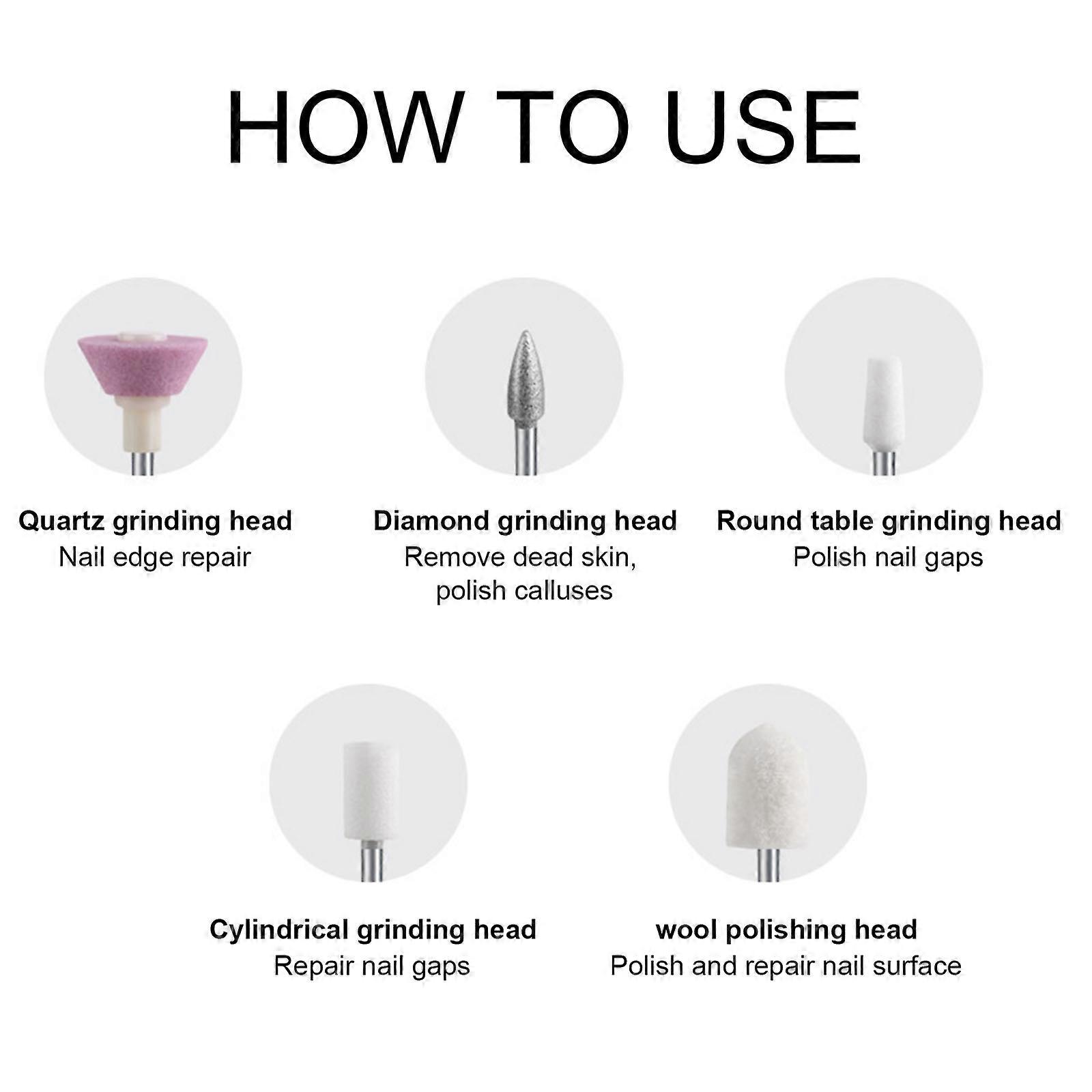 HOW TO USE

Quartz grinding head
Nail edge repair

Diamond grinding head
Remove dead skin, polish calluses

Round table grinding head
Polish nail gaps

Cylindrical grinding head
Repair nail gaps

wool polishing head
Polish and repair nail surface