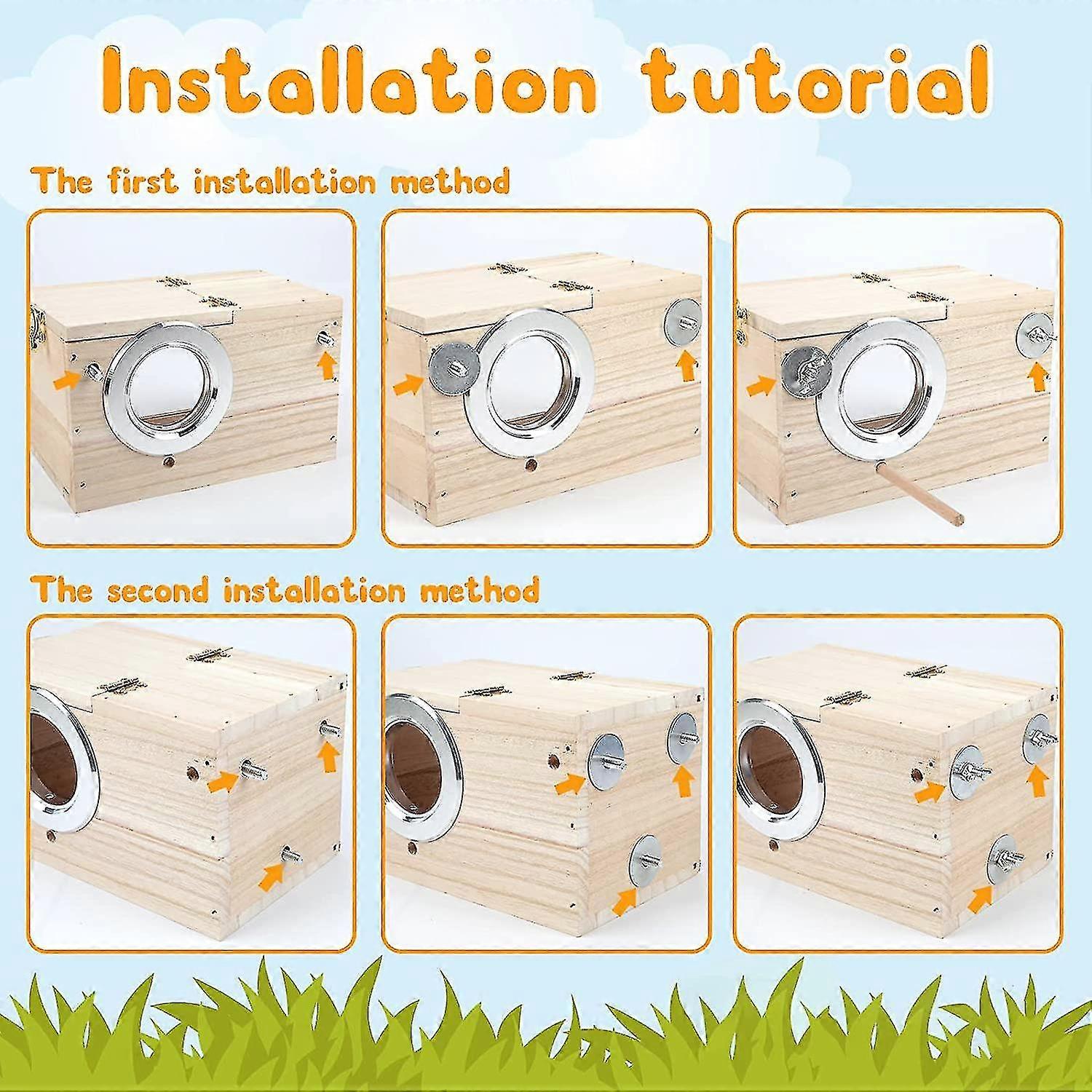 Installation tutorial

The first installation method

The second installation method