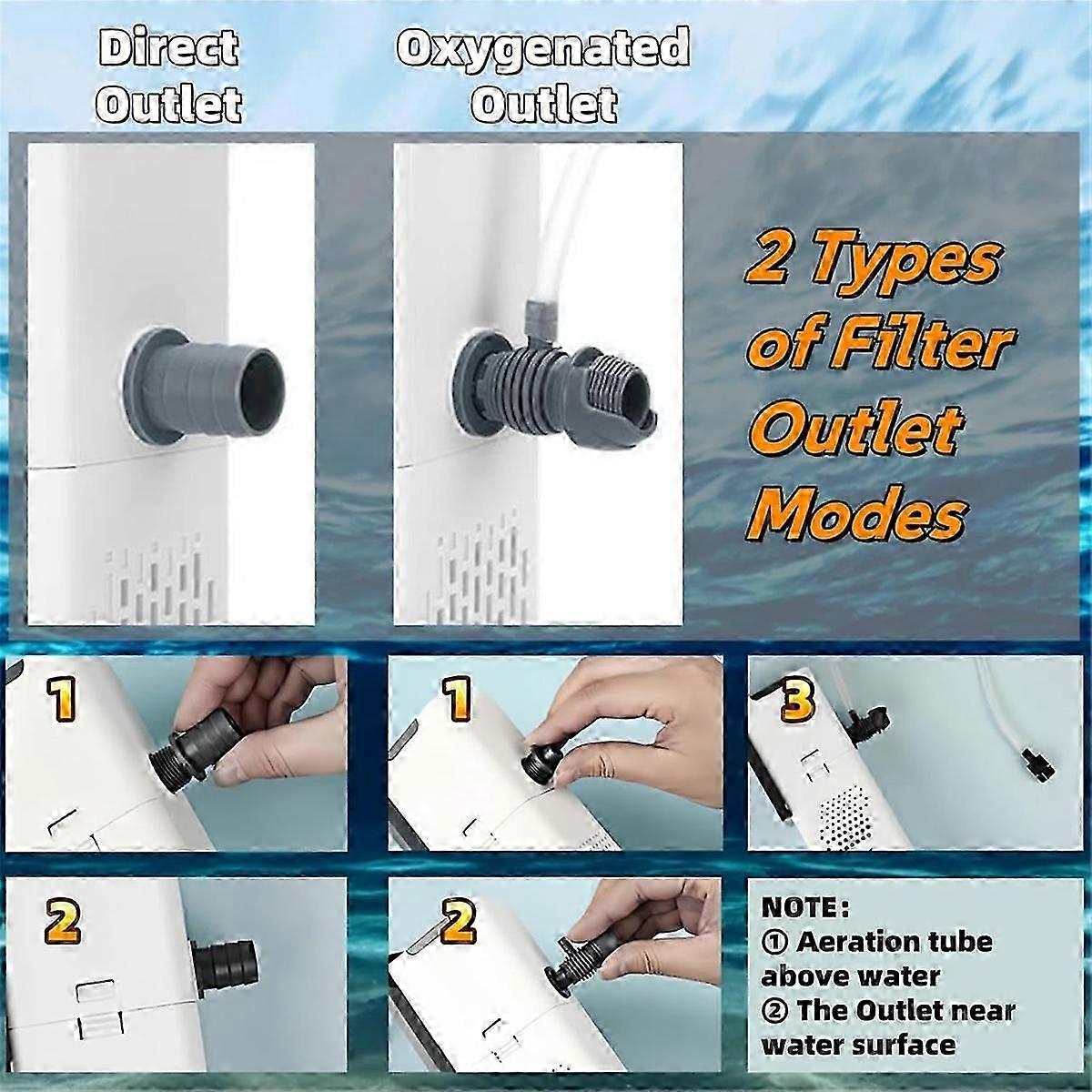 Direct Outlet

Oxygenated Outlet

2 Types of Filter Outlet Modes

1

1

3

2

2

NOTE:
① Aeration tube above water
② The Outlet near water surface