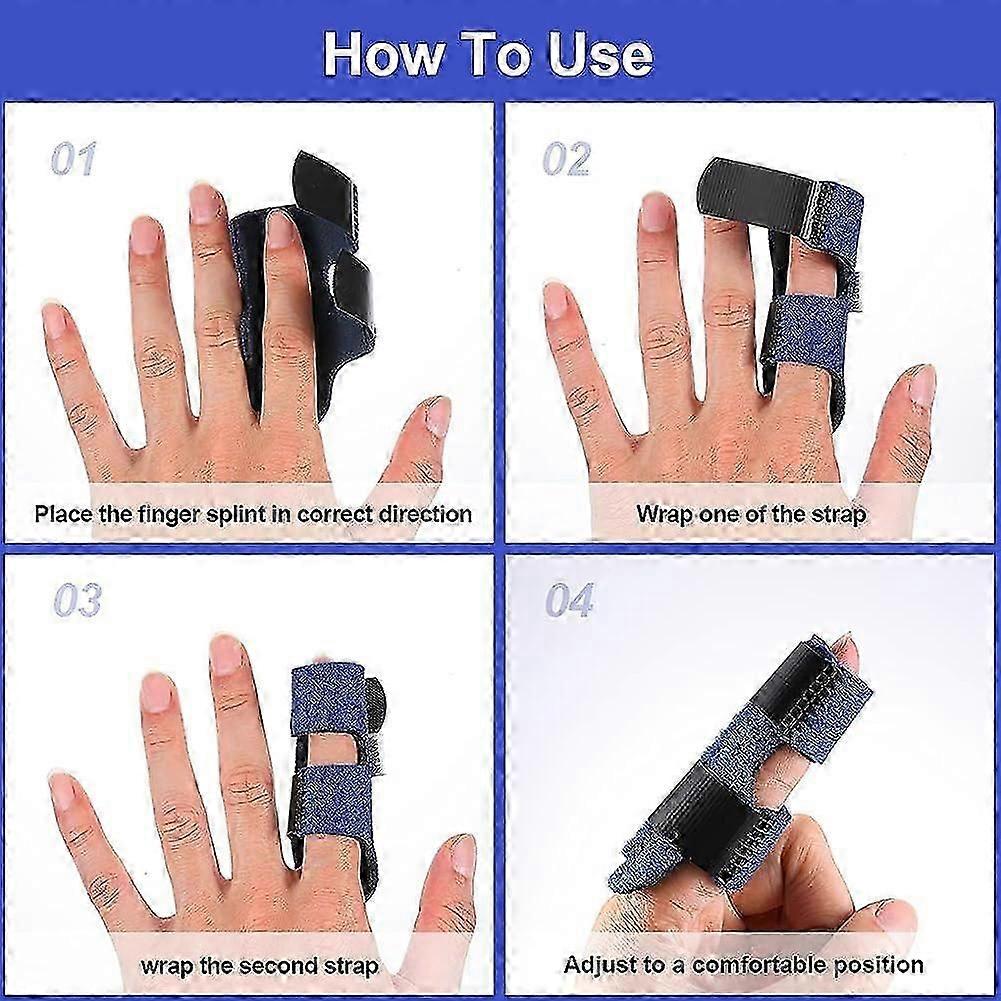 How To Use

01

Place the finger splint in correct direction

02

Wrap one of the strap

03

wrap the second strap

04

Adjust to a comfortable position