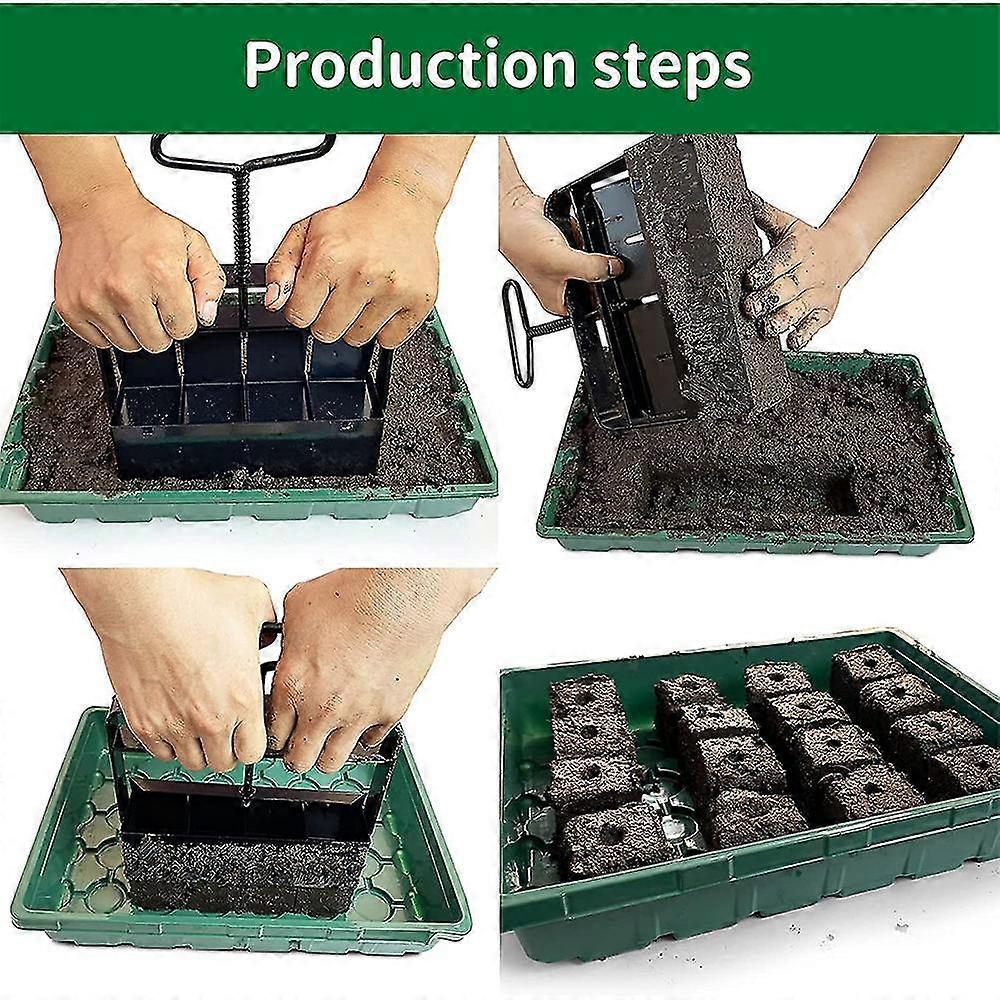 Production steps