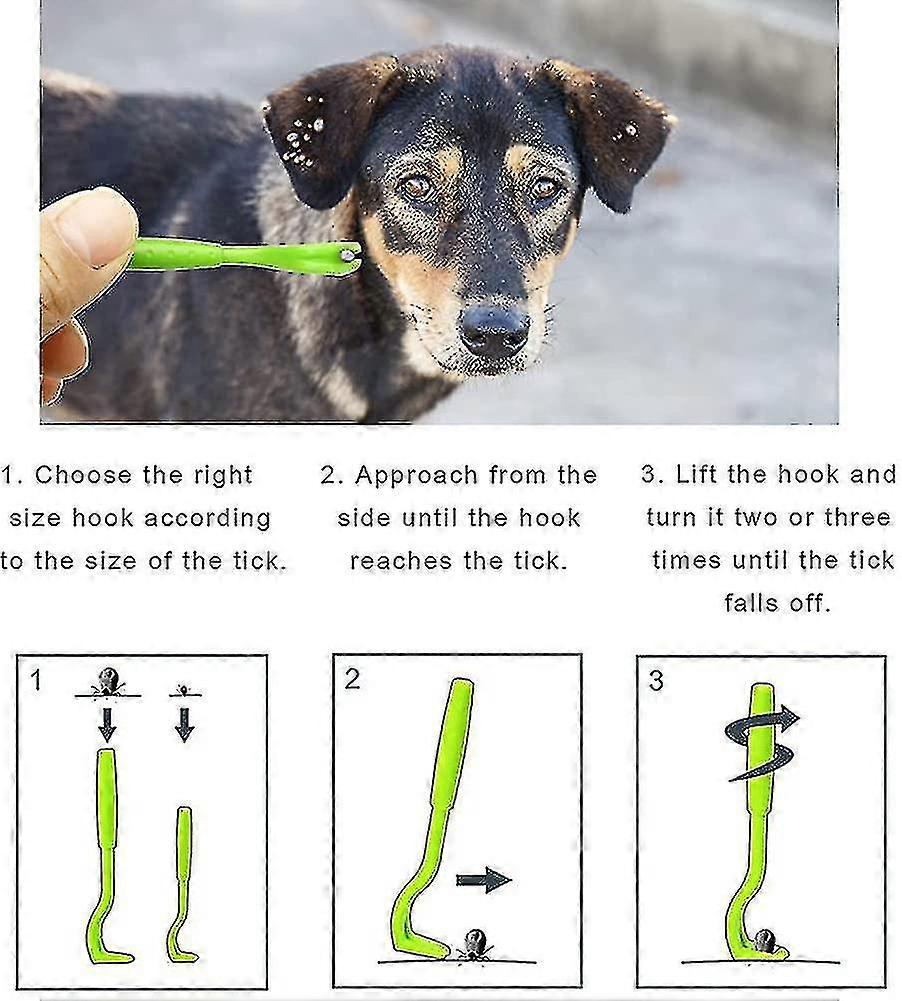 1. Choose the right size hook according to the size of the tick.

2. Approach from the side until the hook reaches the tick.

3. Lift the hook and turn it two or three times until the tick falls off.

1

2

3