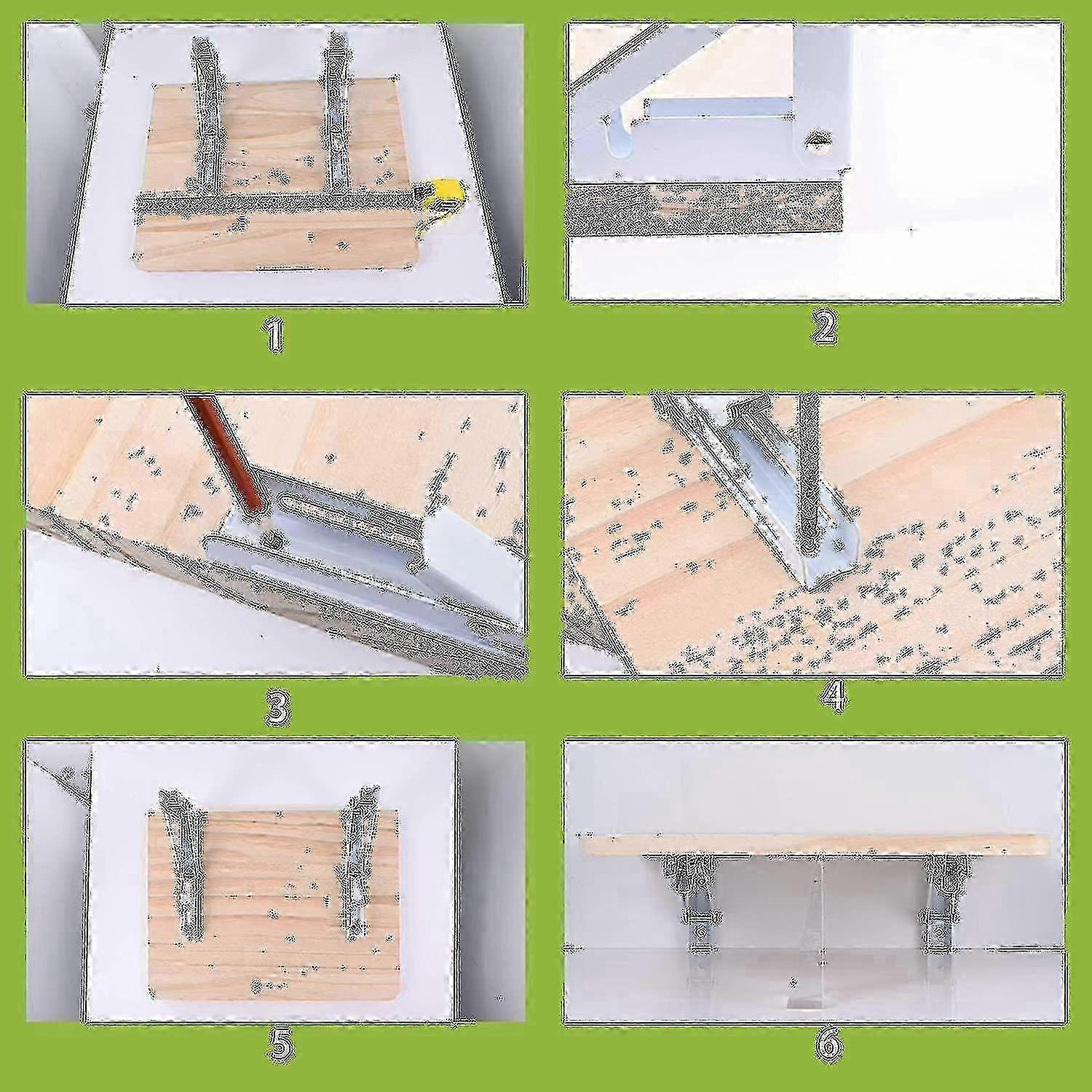 1

2

3

4

5

6