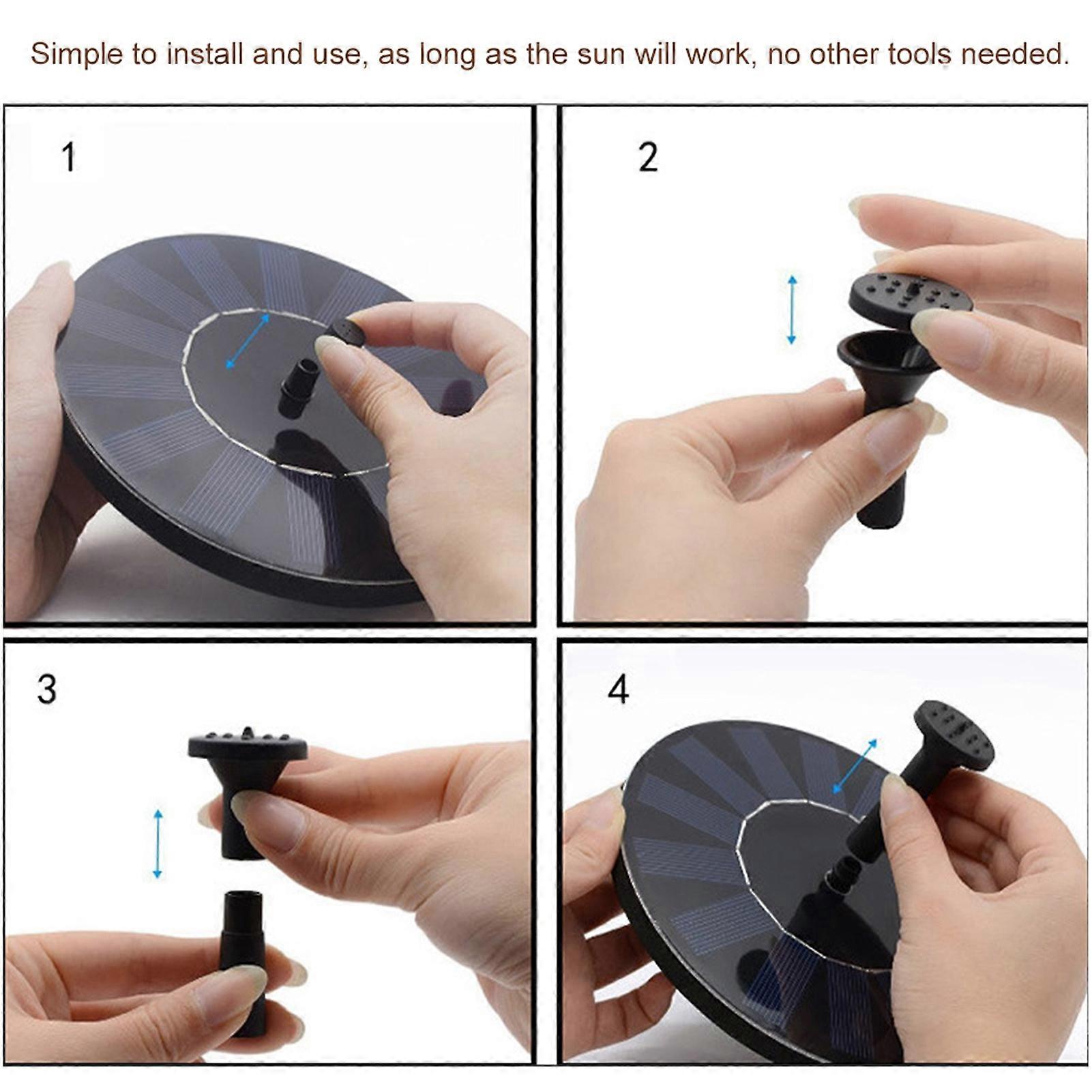 Simple to install and use, as long as the sun will work, no other tools needed.

1

2

3

4