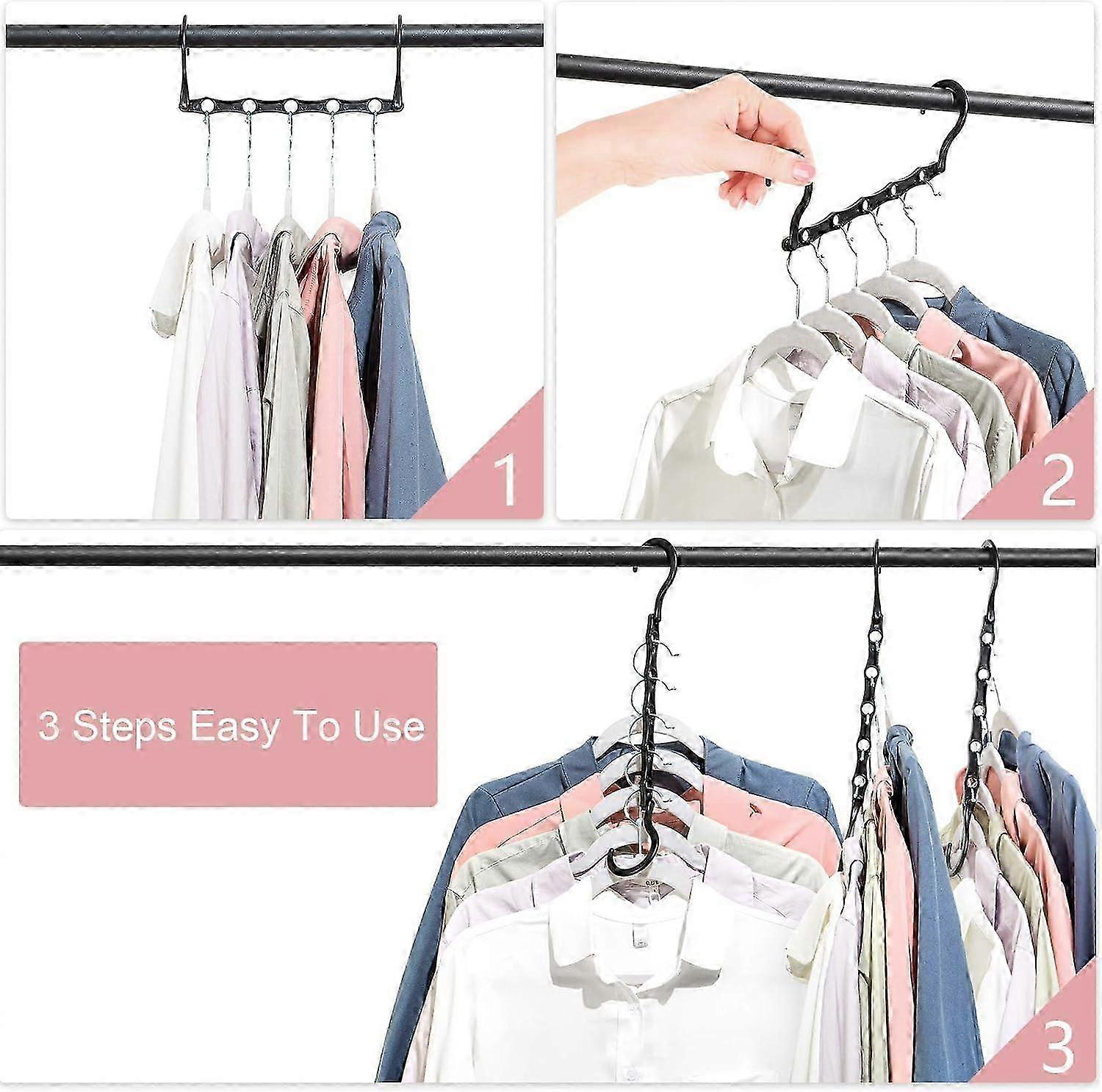 1

2

3 Steps Easy To Use

3