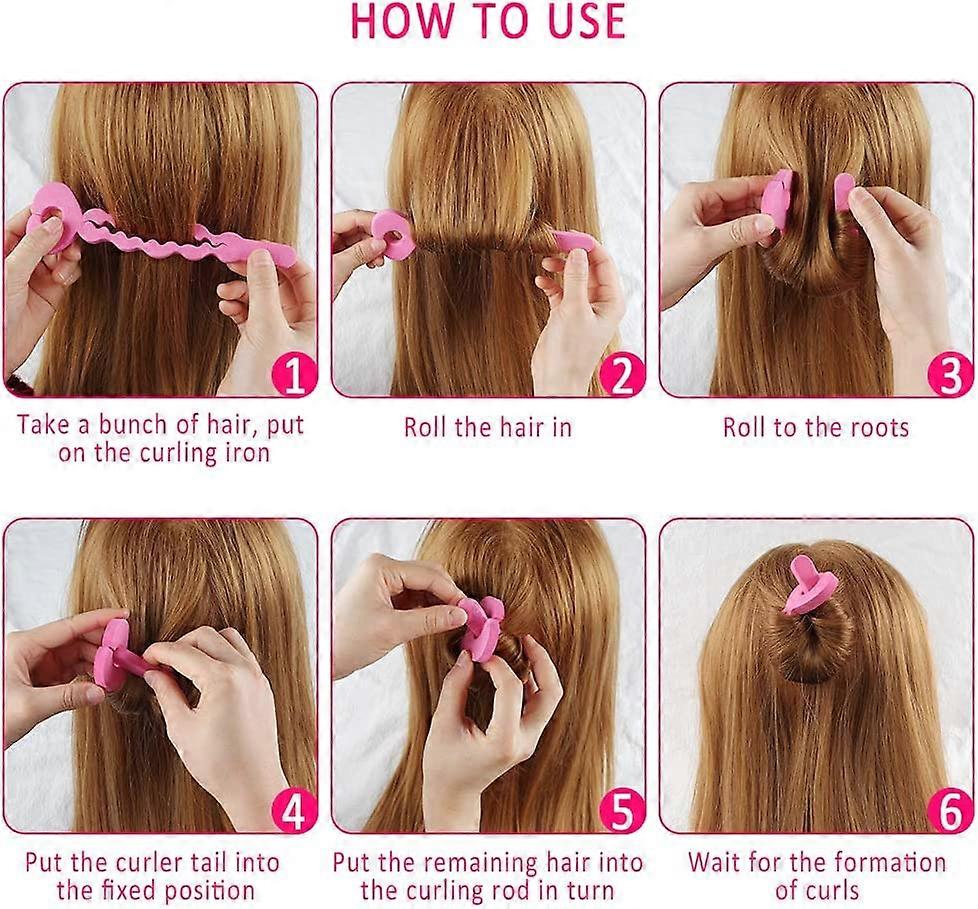 HOW TO USE

1

Take a bunch of hair, put on the curling iron

2

Roll the hair in

3

Roll to the roots

4

Put the curler tail into the fixed position

5

Put the remaining hair into the curling rod in turn

6

Wait for the formation of curls