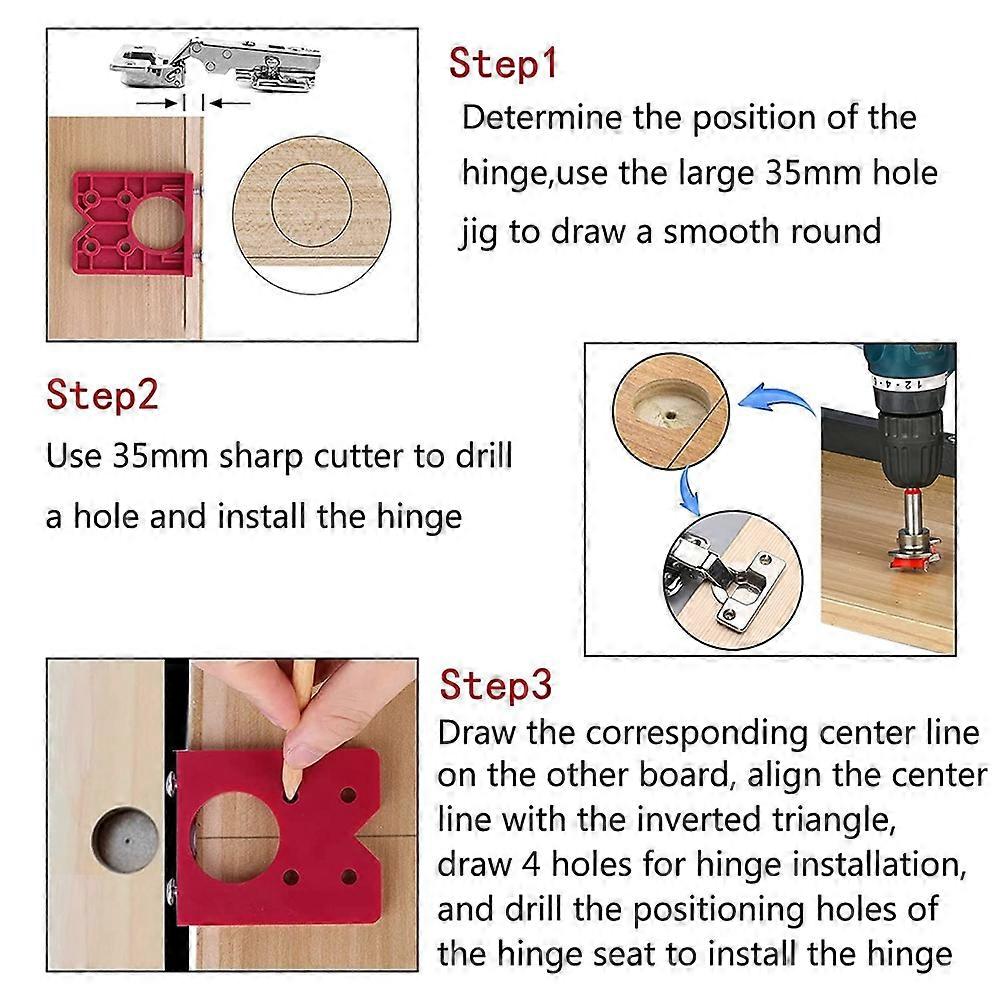 Step1

Determine the position of the hinge,use the large 35mm hole jig to draw a smooth round

Step2

Use 35mm sharp cutter to drill a hole and install the hinge

Step3

Draw the corresponding center line on the other board, align the center line with the inverted triangle, draw 4 holes for hinge installation, and drill the positioning holes of the hinge seat to install the hinge