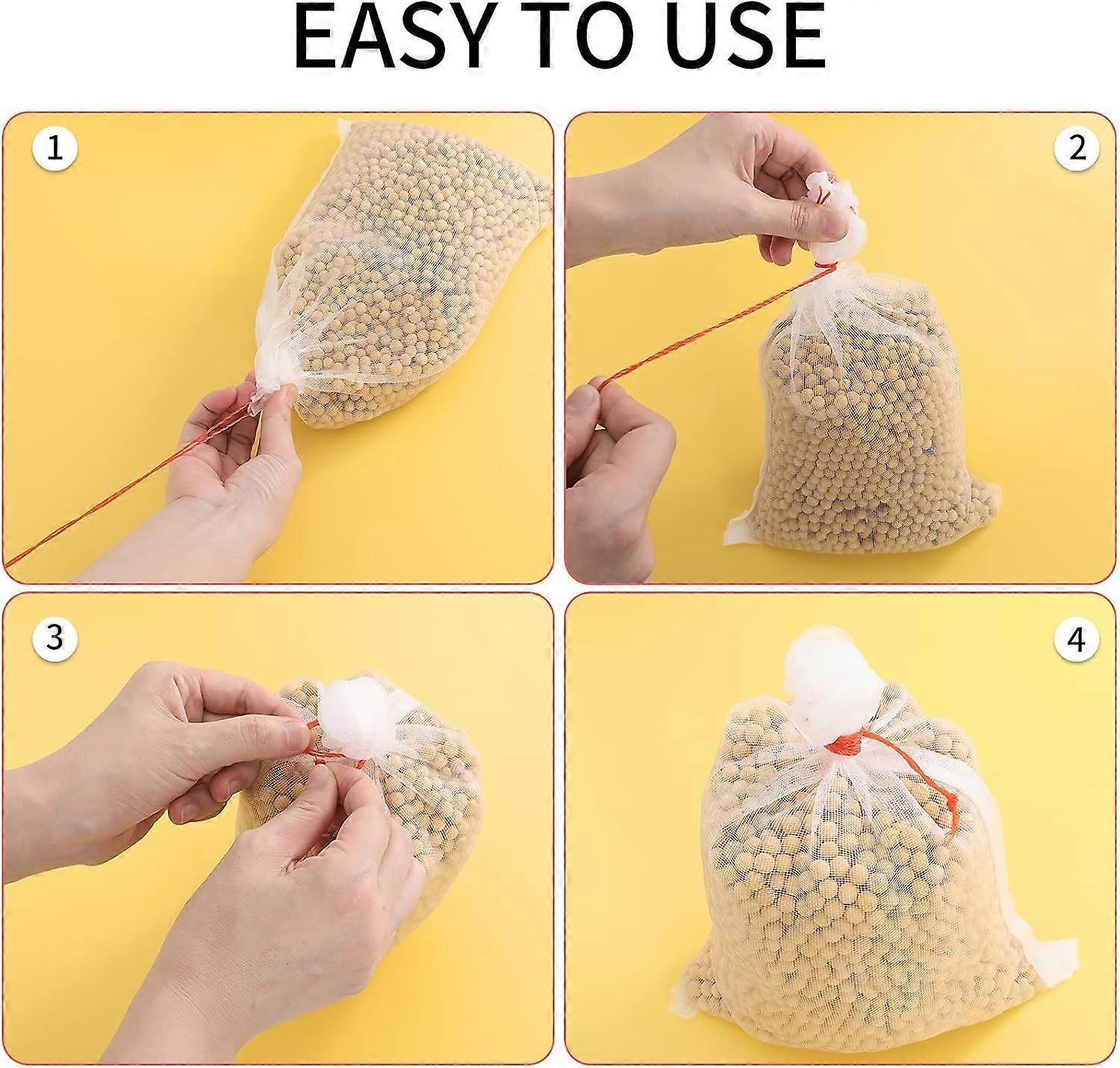 EASY TO USE

1

2

3

4