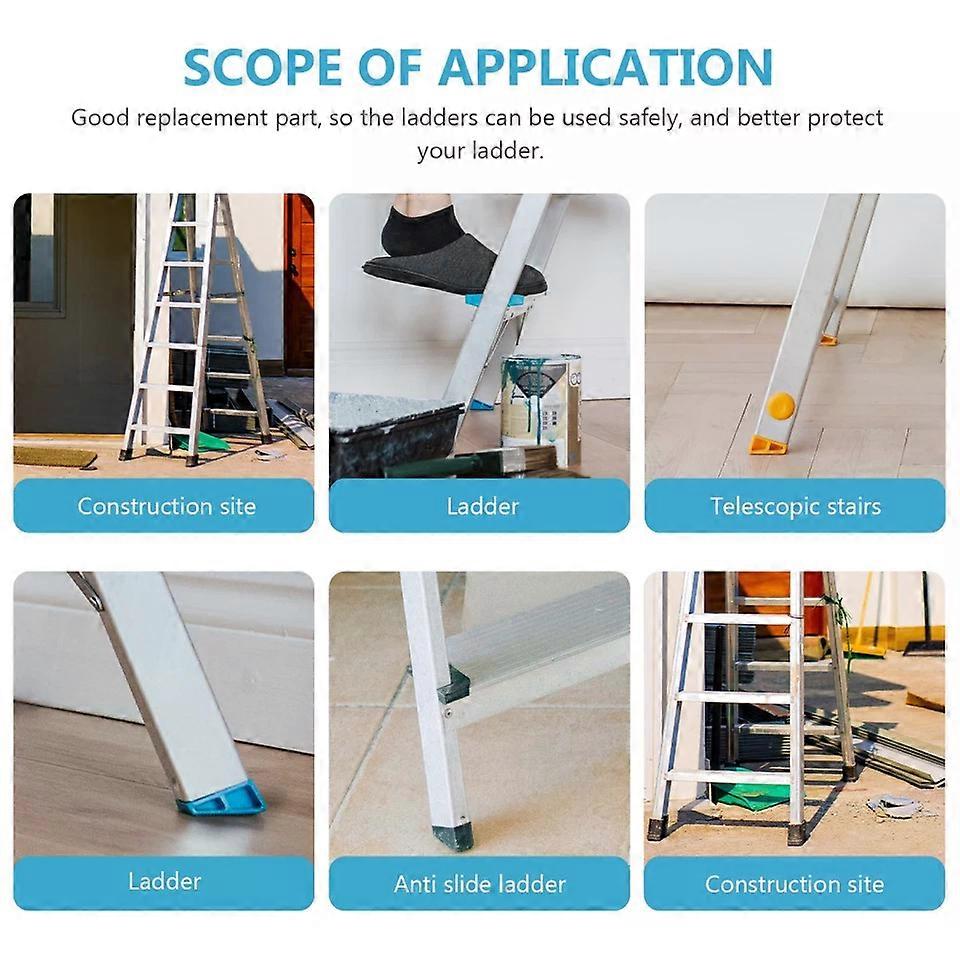 SCOPE OF APPLICATION

Good replacement part, so the ladders can be used safely, and better protect your ladder.

Construction site

Ladder

Telescopic stairs

Ladder

Anti slide ladder

Construction site