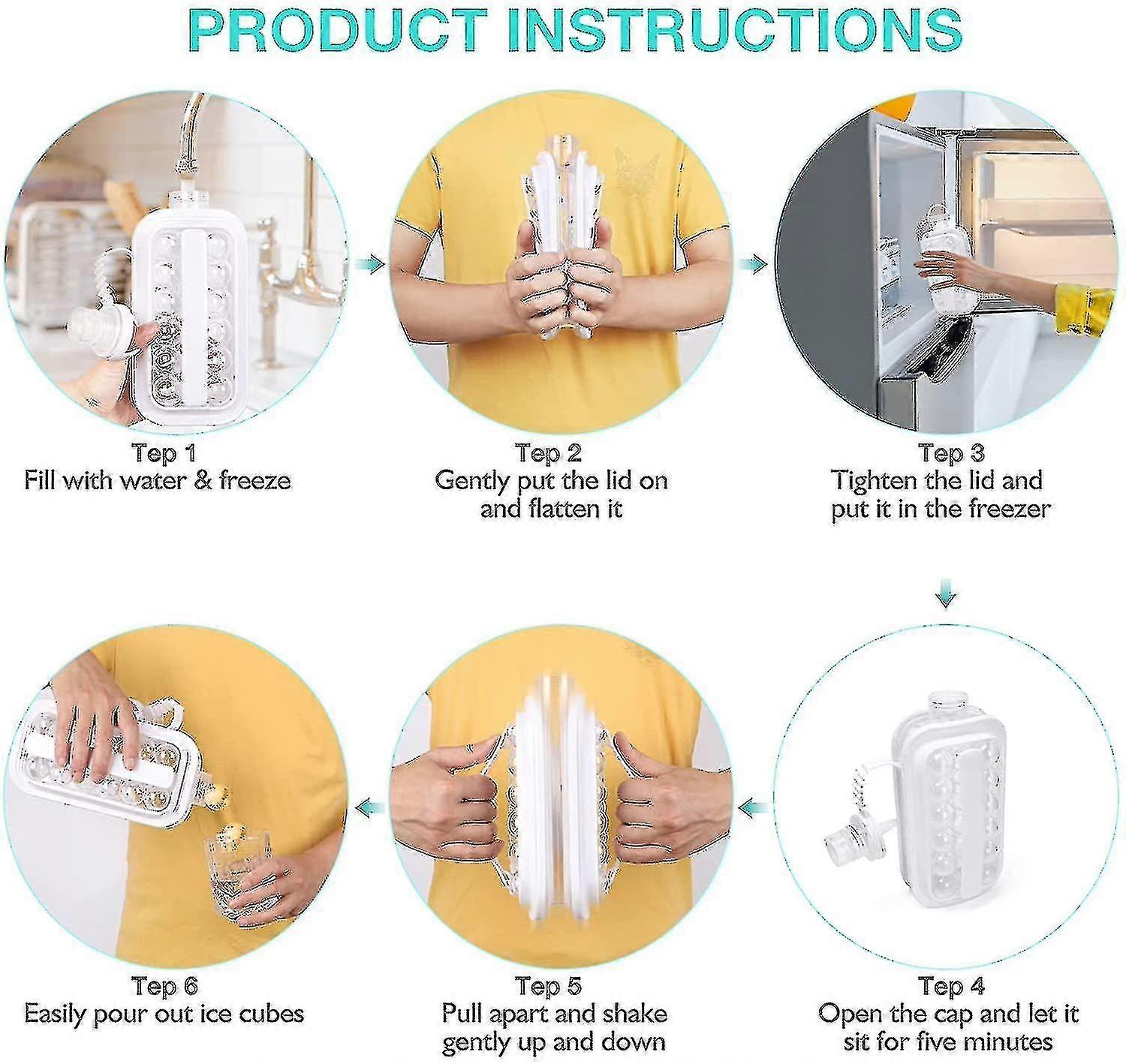 PRODUCT INSTRUCTIONS

Tep 1
Fill with water & freeze

Tep 2
Gently put the lid on and flatten it

Tep 3
Tighten the lid and put it in the freezer

Tep 4
Open the cap and let it sit for five minutes

Tep 5
Pull apart and shake gently up and down

Tep 6
Easily pour out ice cubes