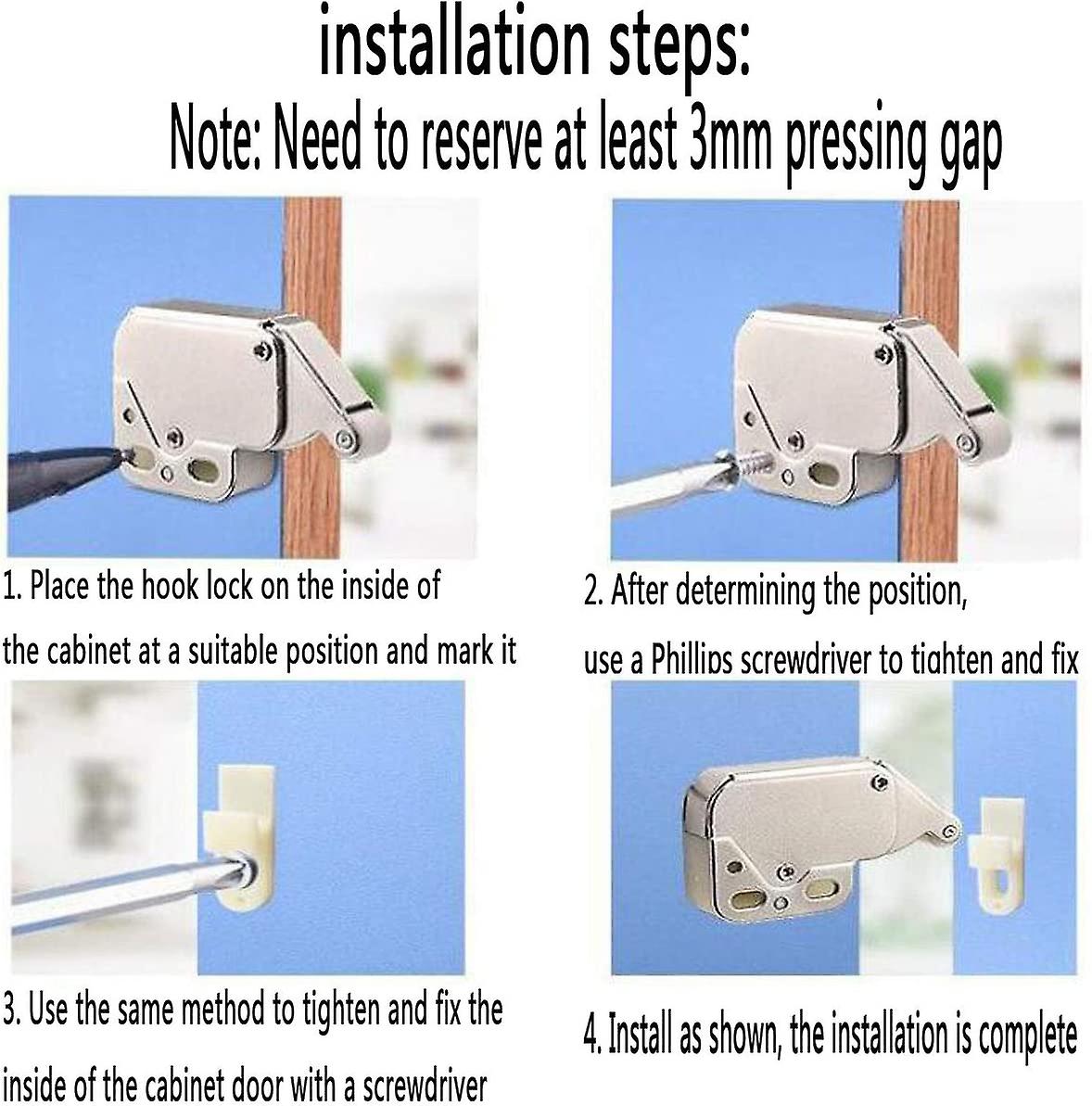 installation steps:
Note: Need to reserve at least 3mm pressing gap

1. Place the hook lock on the inside of the cabinet at a suitable position and mark it

2. After determining the position, use a Phillips screwdriver to tighten and fix

3. Use the same method to tighten and fix the inside of the cabinet door with a screwdriver

4. Install as shown, the installation is complete