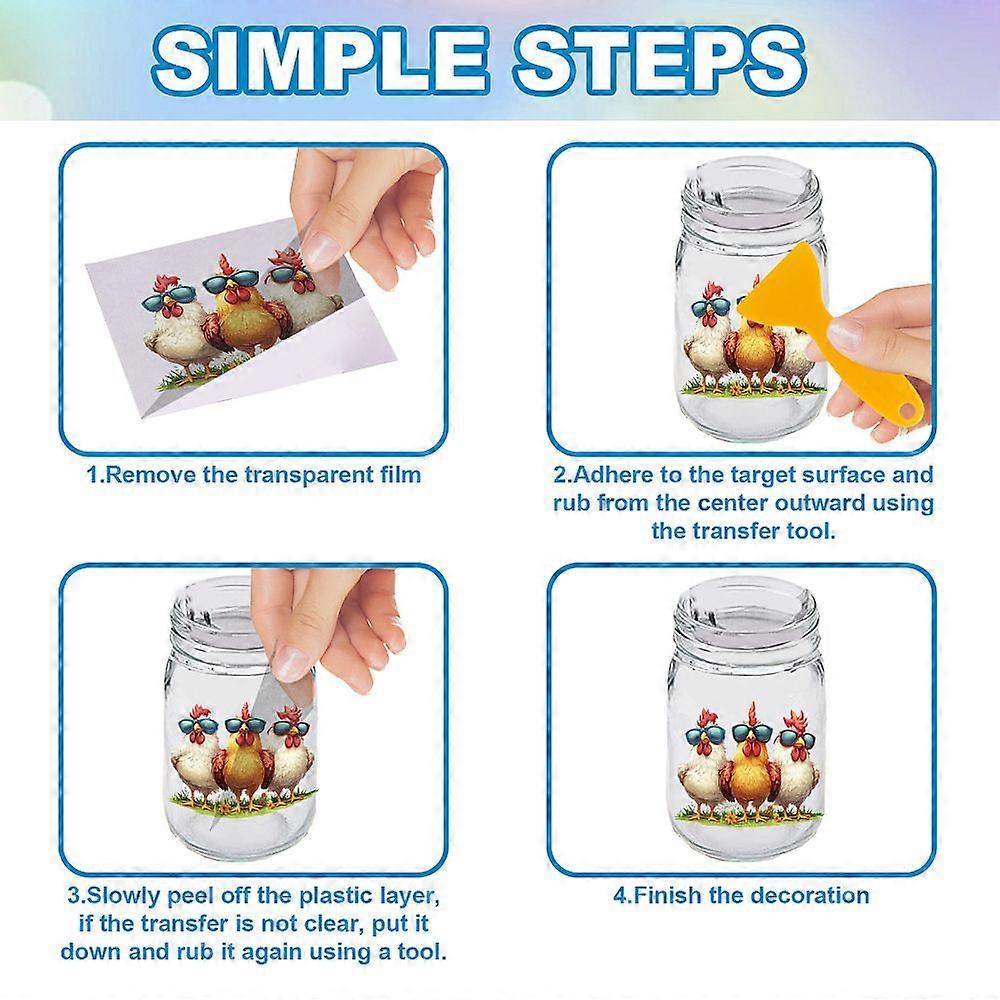 SIMPLE STEPS

1.Remove the transparent film

2.Adhere to the target surface and rub from the center outward using the transfer tool.

3.Slowly peel off the plastic layer, if the transfer is not clear, put it down and rub it again using a tool.

4.Finish the decoration