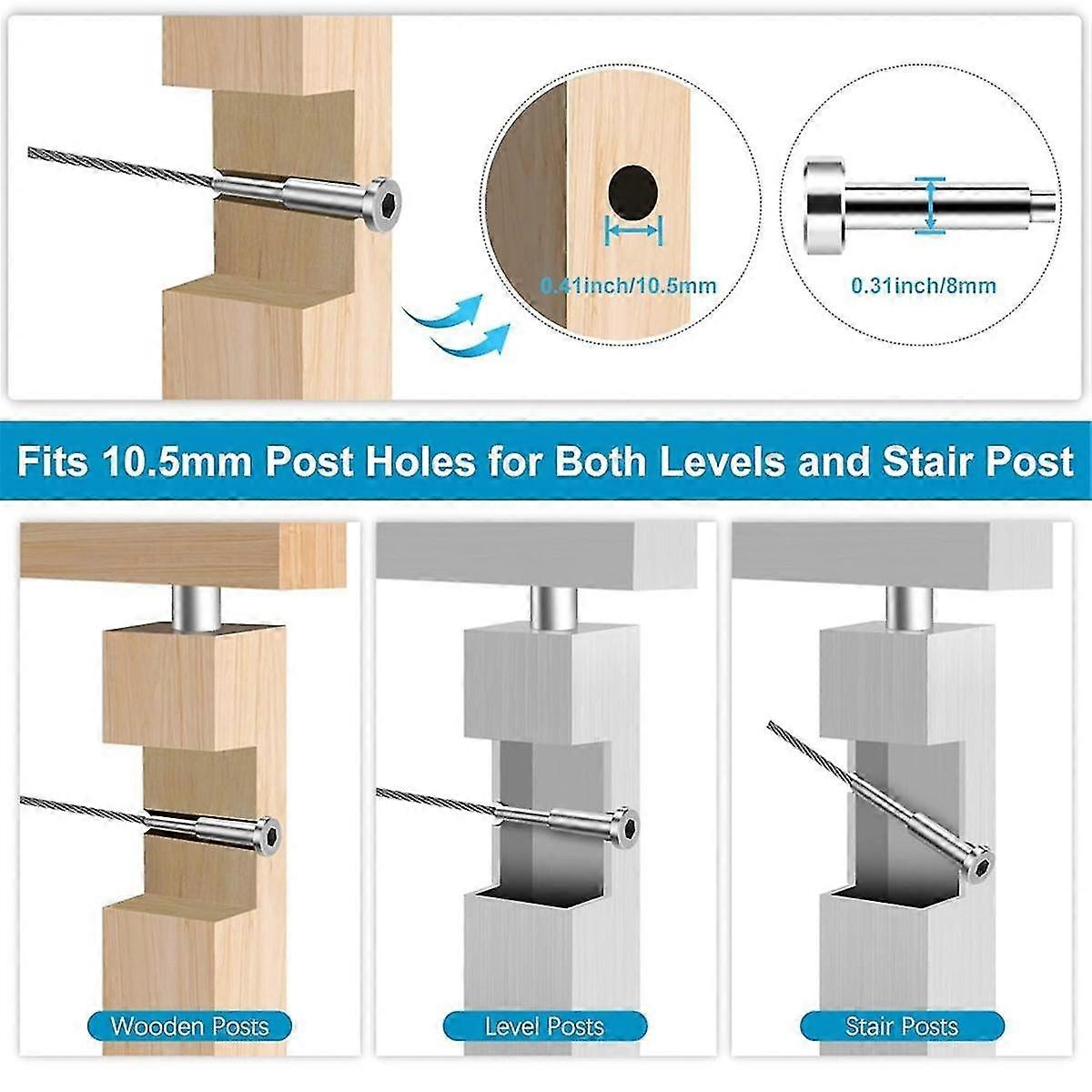 0.41inch/10.5mm

0.31inch/8mm

Fits 10.5mm Post Holes for Both Levels and Stair Post

Wooden Posts

Level Posts

Stair Posts