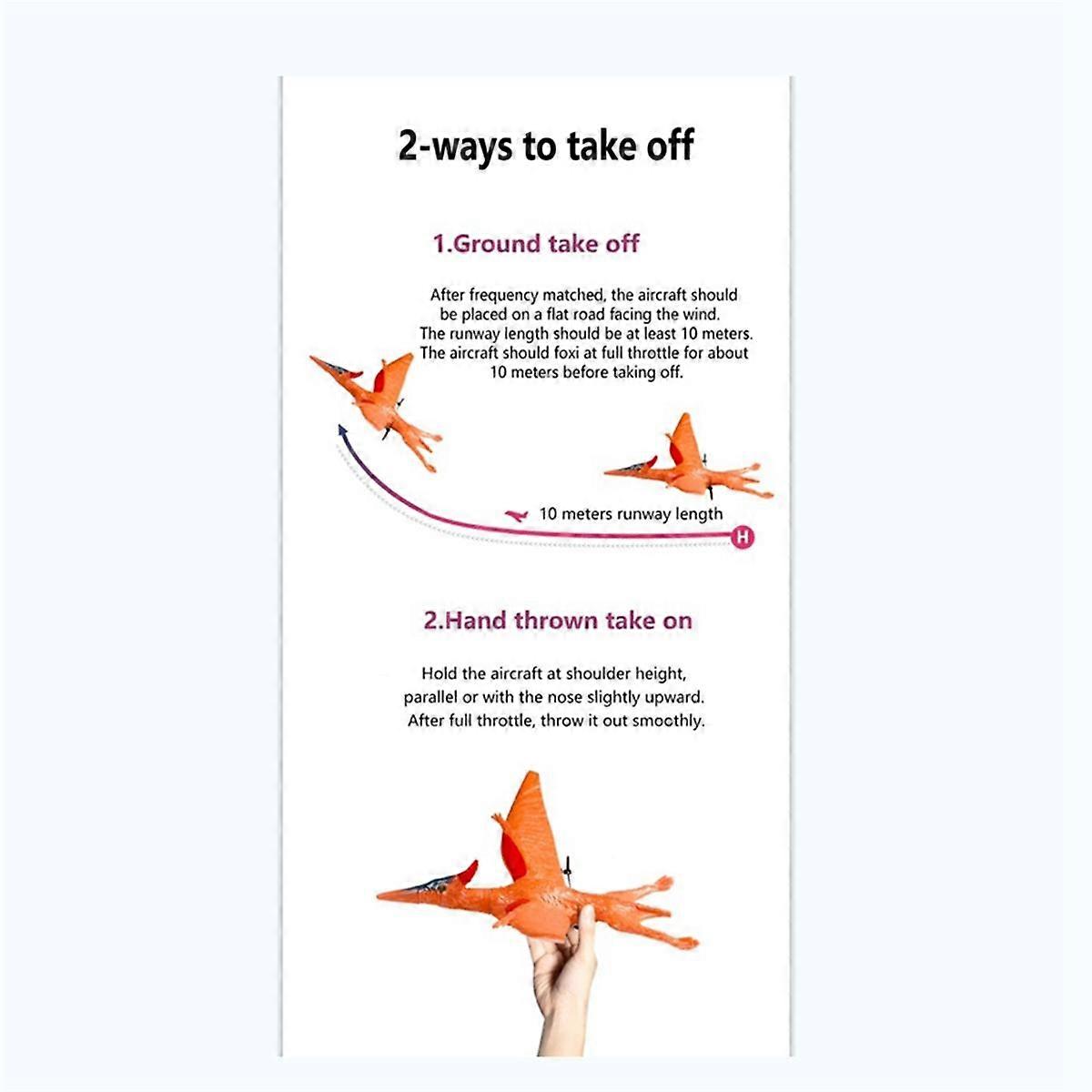 2-ways to take off

1.Ground take off

After frequency matched, the aircraft should be placed on a flat road facing the wind. The runway length should be at least 10 meters. The aircraft should foxi at full throttle for about 10 meters before taking off.

10 meters runway length

H

2.Hand thrown take on

Hold the aircraft at shoulder height, parallel or with the nose slightly upward. After full throttle, throw it out smoothly.