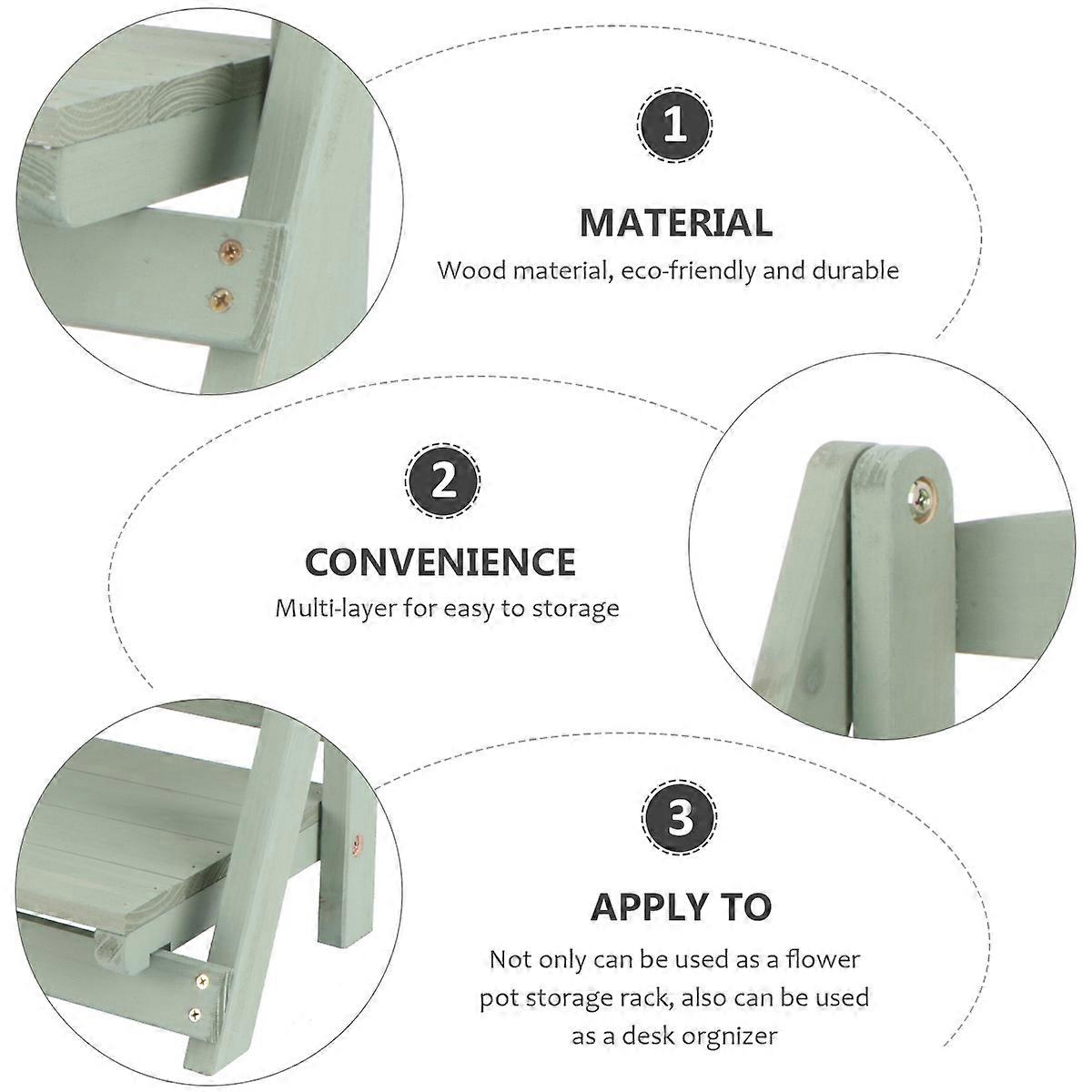 1

MATERIAL

Wood material, eco-friendly and durable

2

CONVENIENCE

Multi-layer for easy to storage

3

APPLY TO

Not only can be used as a flower pot storage rack, also can be used as a desk orgnizer