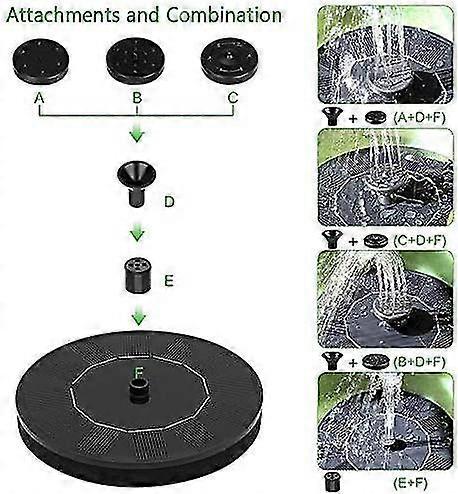 Attachments and Combination

A B C

D

E

F

+ (A+D+F)

+ (C+D+F)

+ (B+D+F)

(E+F)