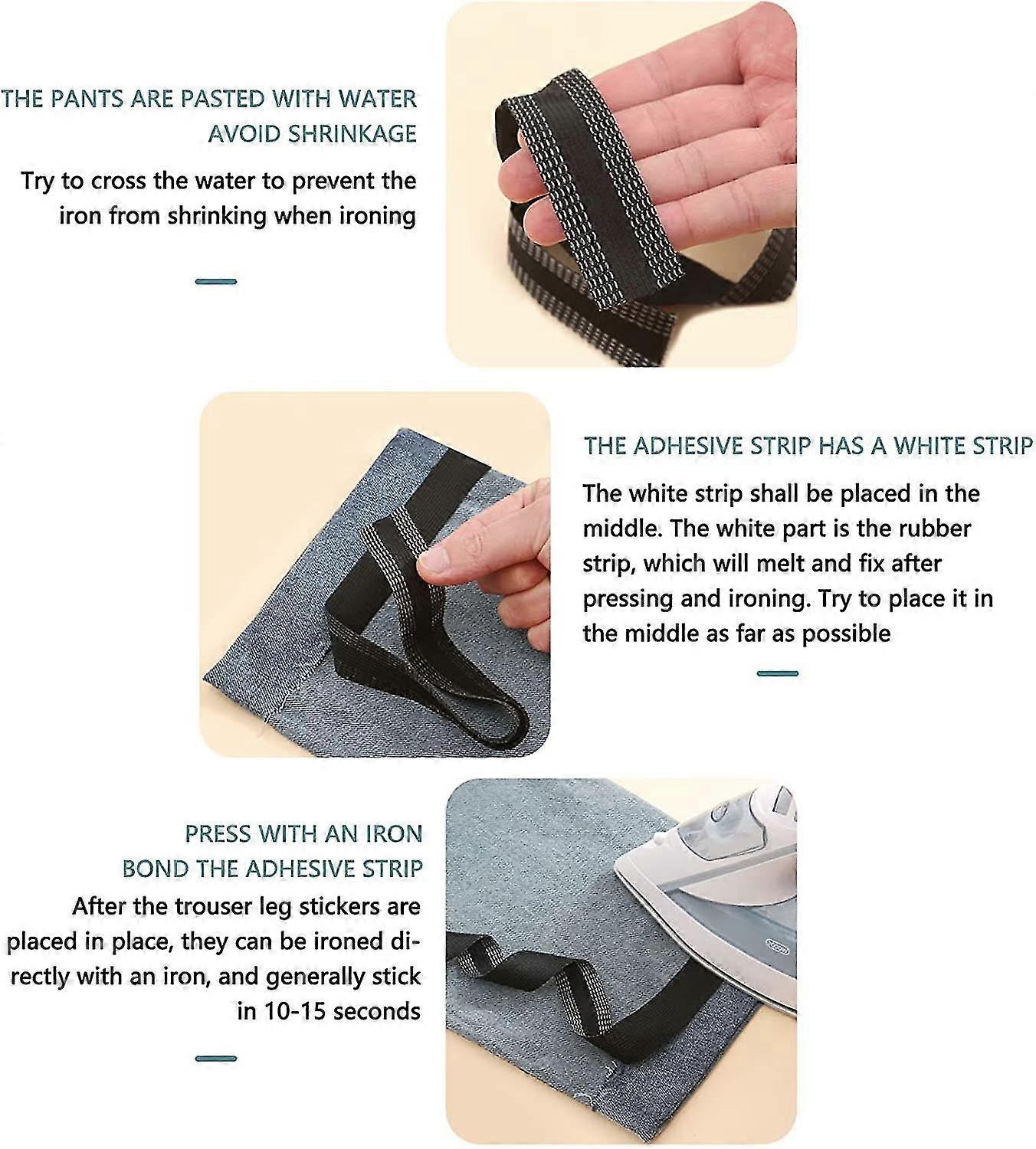 THE PANTS ARE PASTED WITH WATER AVOID SHRINKAGE

Try to cross the water to prevent the iron from shrinking when ironing

THE ADHESIVE STRIP HAS A WHITE STRIP

The white strip shall be placed in the middle. The white part is the rubber strip, which will melt and fix after pressing and ironing. Try to place it in the middle as far as possible

PRESS WITH AN IRON BOND THE ADHESIVE STRIP

After the trouser leg stickers are placed in place, they can be ironed directly with an iron, and generally stick in 10-15 seconds