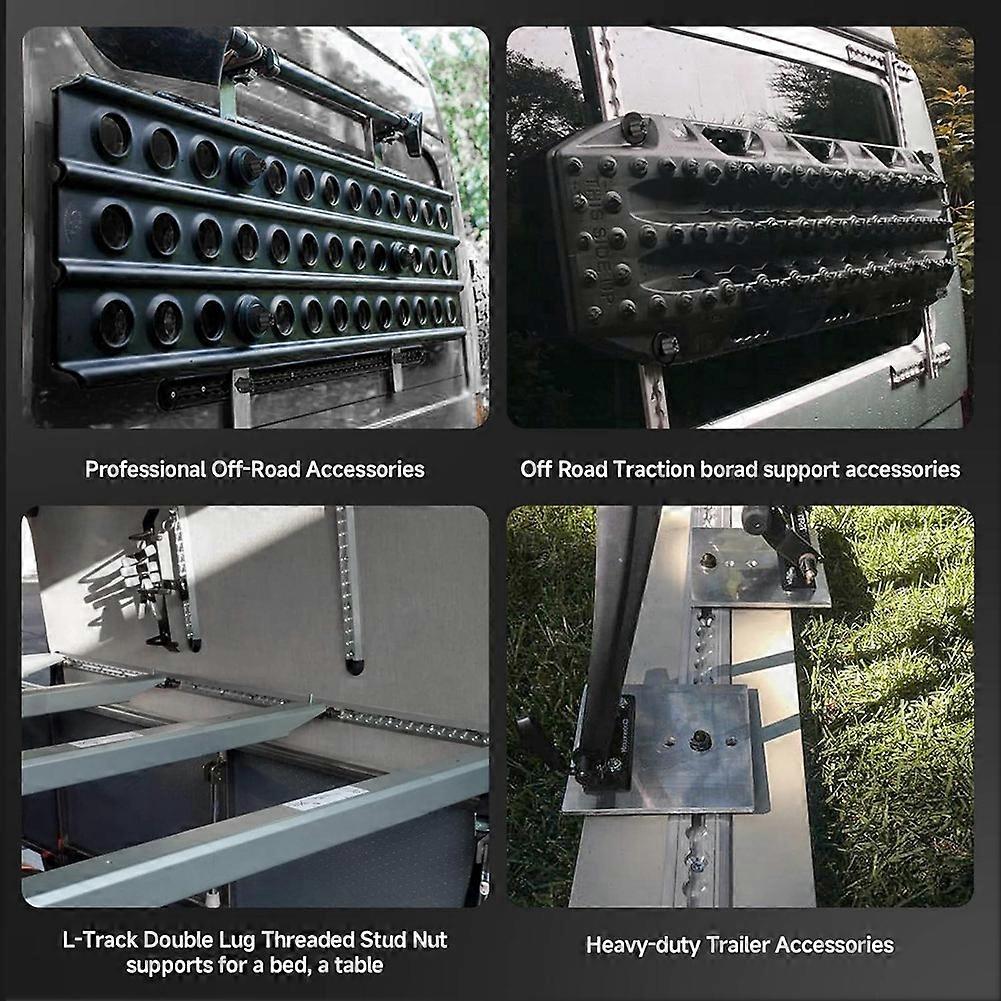 Professional Off-Road Accessories

Off Road Traction borad support accessories

L-Track Double Lug Threaded Stud Nut supports for a bed, a table

Heavy-duty Trailer Accessories