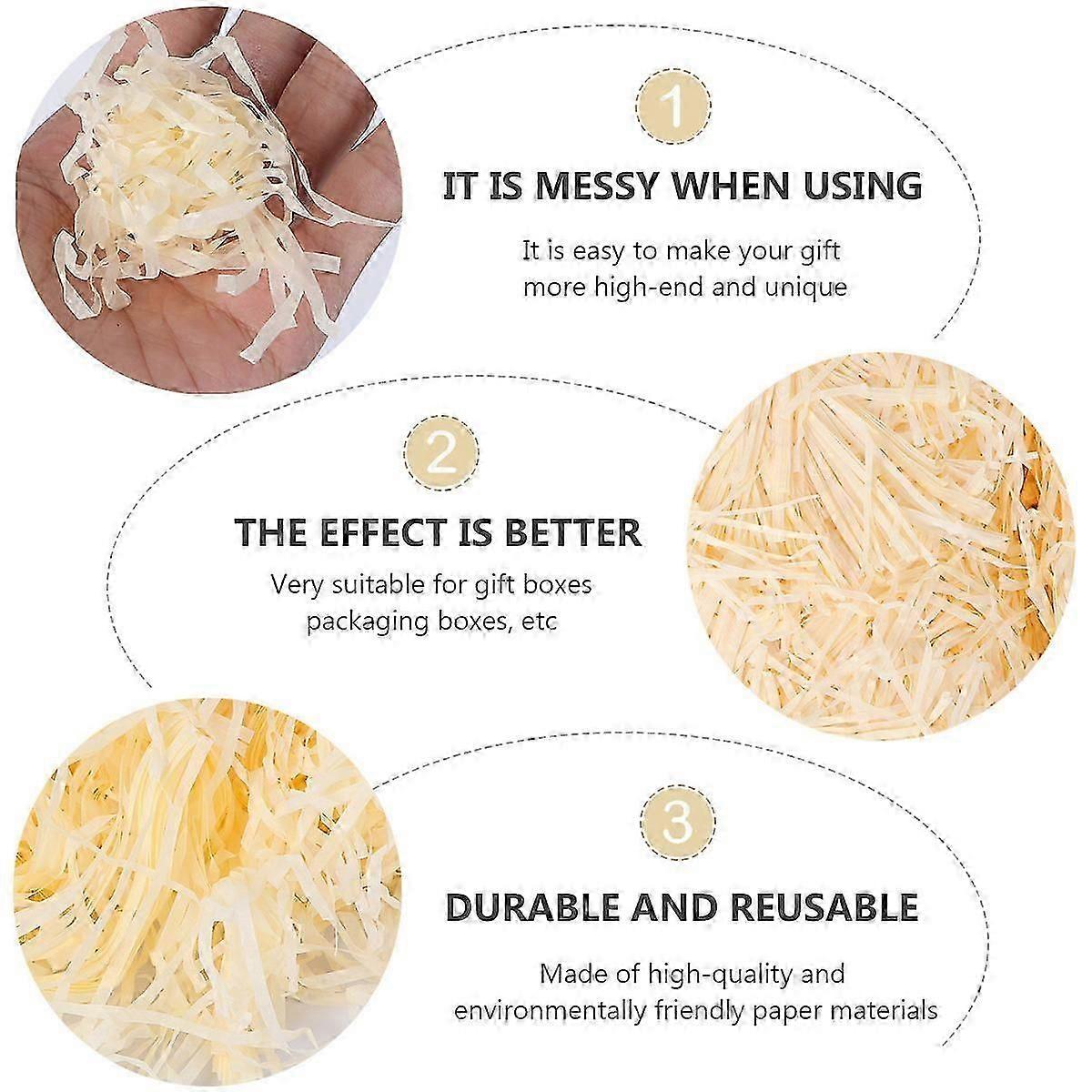 1

IT IS MESSY WHEN USING

It is easy to make your gift more high-end and unique

2

THE EFFECT IS BETTER

Very suitable for gift boxes packaging boxes, etc

3

DURABLE AND REUSABLE

Made of high-quality and environmentally friendly paper materials