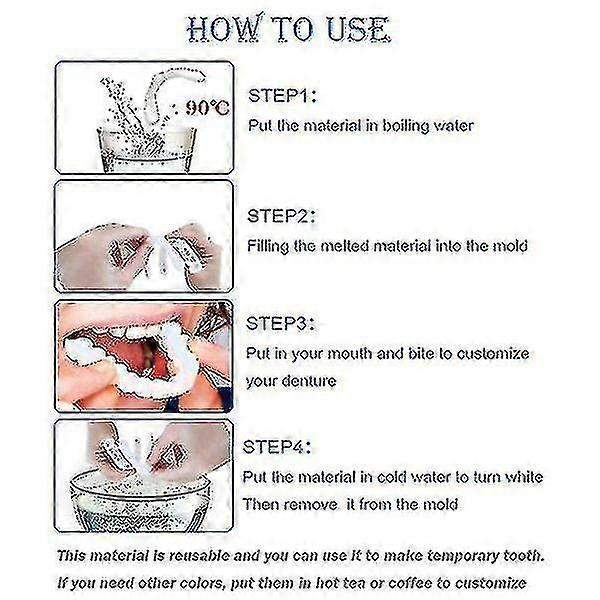 HOW TO USE

90℃

STEP1:
Put the material in boiling water

STEP2:
Filling the melted material into the mold

STEP3:
Put in your mouth and bite to customize your denture

STEP4:
Put the material in cold water to turn white
Then remove it from the mold

This material is reusable and you can use it to make temporary tooth.
If you need other colors, put them in hot tea or coffee to customize