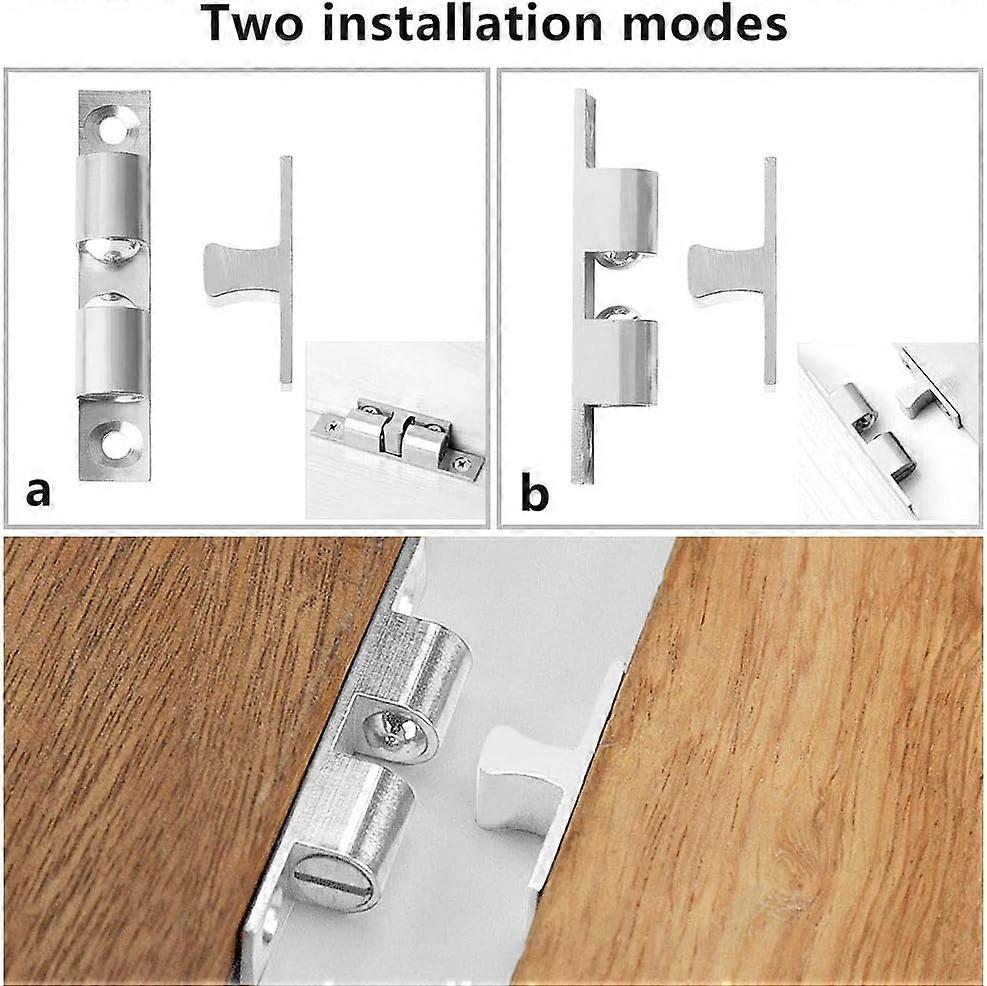 Two installation modes

a

b