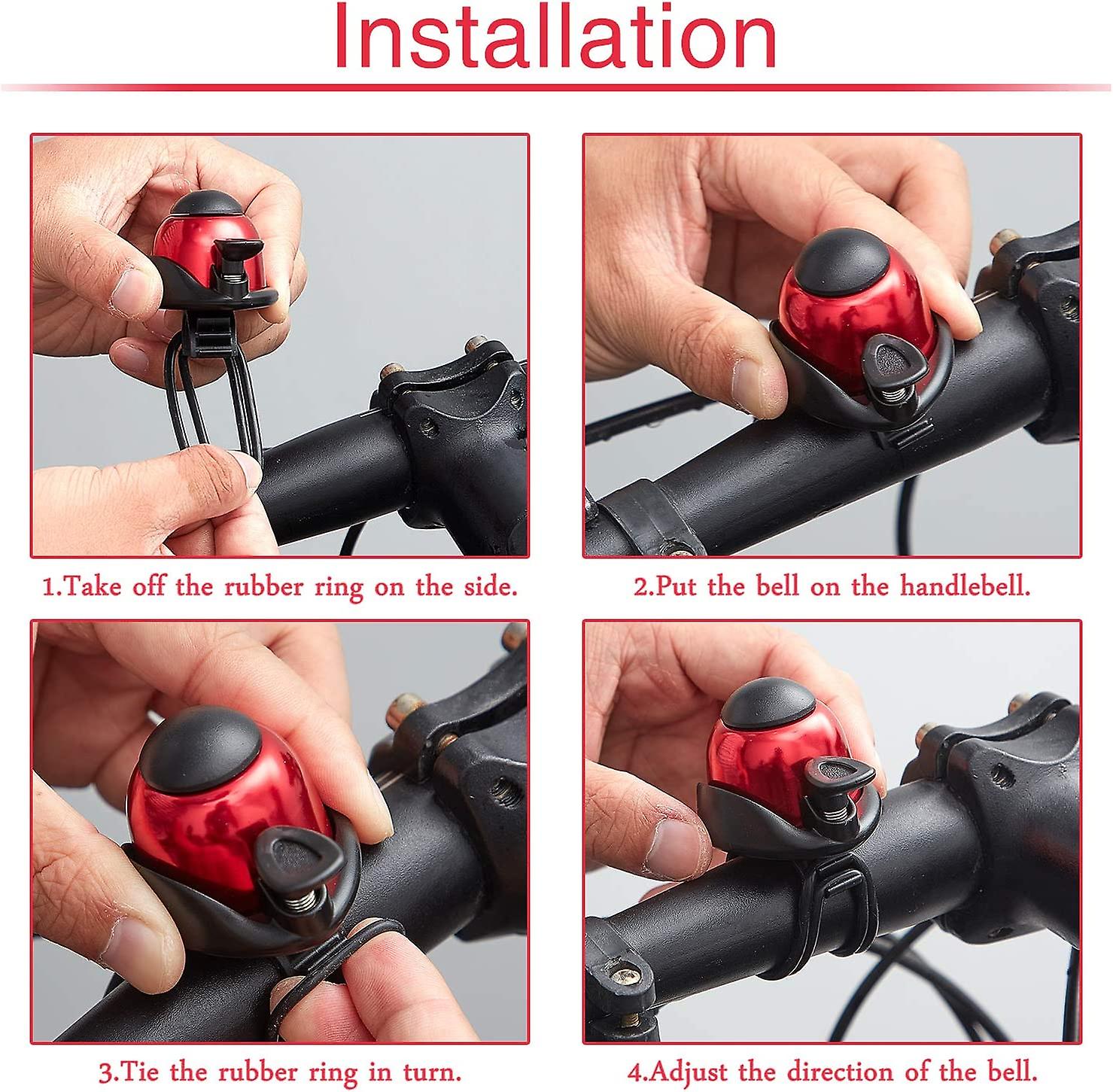 Installation

1.Take off the rubber ring on the side.

2.Put the bell on the handlebell.

3.Tie the rubber ring in turn.

4.Adjust the direction of the bell.