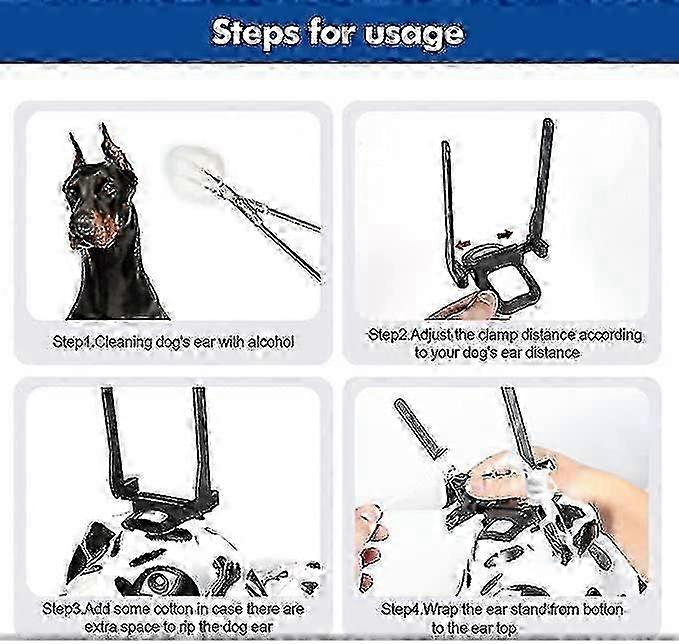 Steps for usage

Step1.Cleaning dog's ear with alcohol

Step2.Adjust the clamp distance according to your dog's ear distance

Step3.Add some cotton in case there are extra space to rip the dog ear

Step4.Wrap the ear stand from botton to the ear top