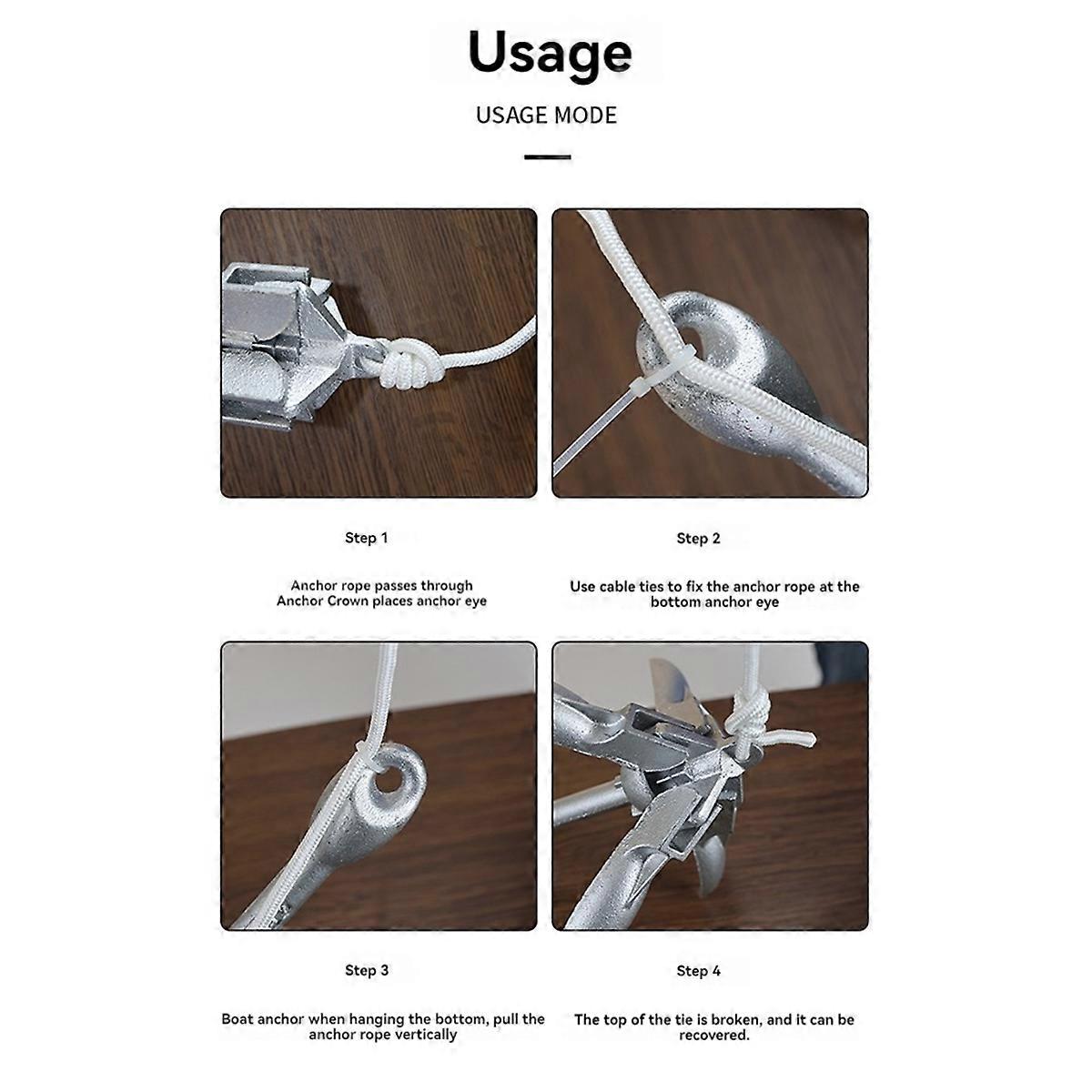 Usage

USAGE MODE

Step 1

Anchor rope passes through Anchor Crown places anchor eye

Step 2

Use cable ties to fix the anchor rope at the bottom anchor eye

Step 3

Boat anchor when hanging the bottom, pull the anchor rope vertically

Step 4

The top of the tie is broken, and it can be recovered.