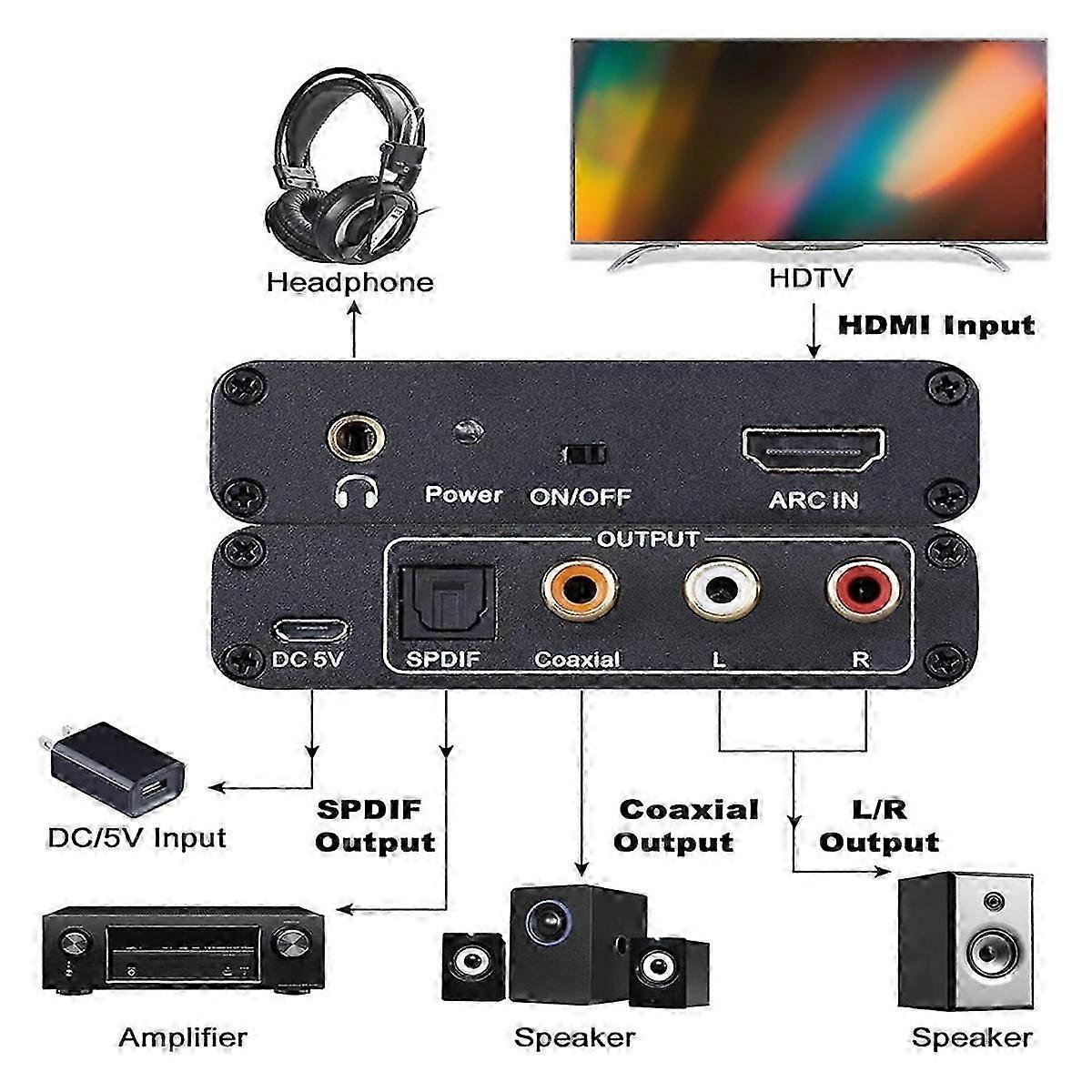 Headphone

HDTV

HDMI Input

Power ON/OFF ARC IN

OUTPUT

DC 5V SPDIF Coaxial L R

DC/5V Input

SPDIF Output

Coaxial Output

L/R Output

Amplifier

Speaker

Speaker