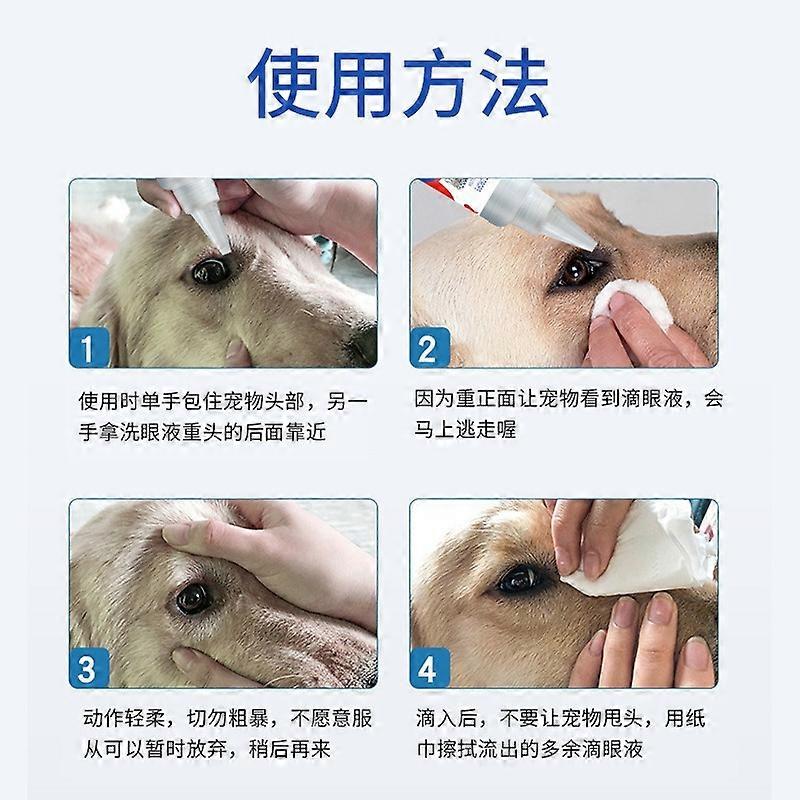 使用方法

1

使用时单手包住宠物头部，另一手拿洗眼液重头的后面靠近

2

因为重正面让宠物看到滴眼液，会马上逃走喔

3

动作轻柔，切勿粗暴，不愿意服从可以暂时放弃，稍后再来

4

滴入后，不要让宠物甩头，用纸巾擦拭流出的多余滴眼液