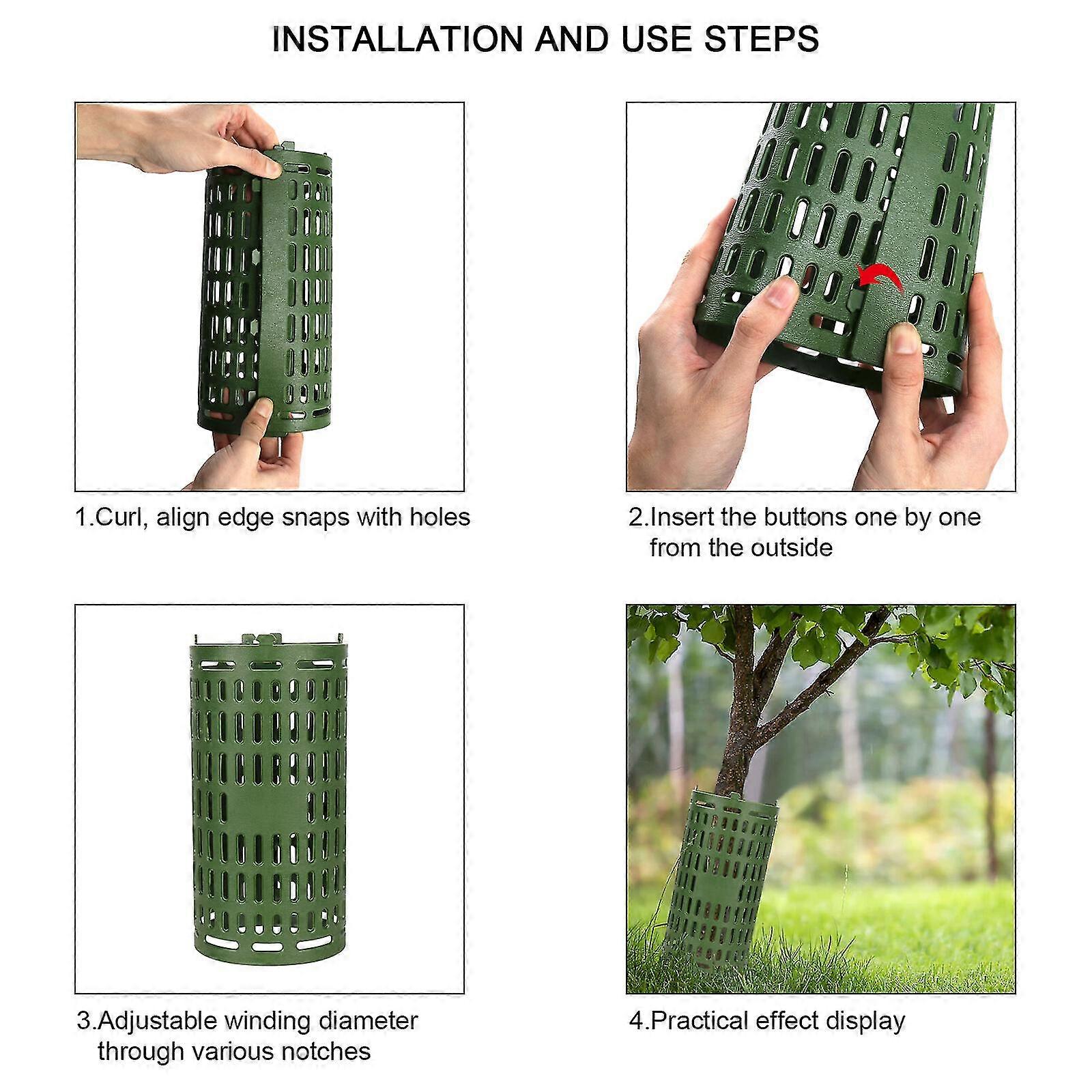 INSTALLATION AND USE STEPS

1.Curl, align edge snaps with holes

2.Insert the buttons one by one from the outside

3.Adjustable winding diameter through various notches

4.Practical effect display