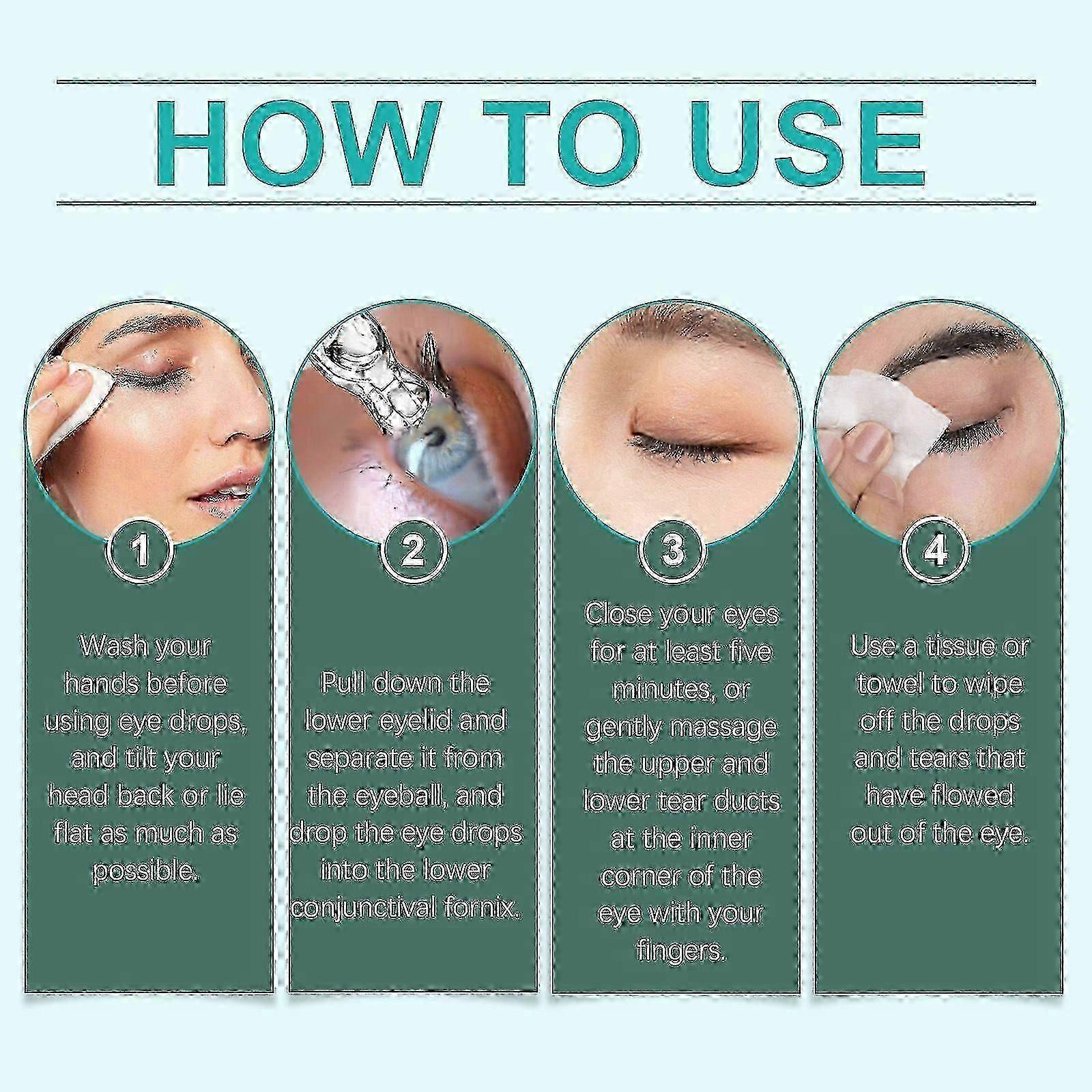 HOW TO USE

1

Wash your hands before using eye drops, and tilt your head back or lie flat as much as possible.

2

Pull down the lower eyelid and separate it from the eyeball, and drop the eye drops into the lower conjunctival fornix.

3

Close your eyes for at least five minutes, or gently massage the upper and lower tear ducts at the inner corner of the eye with your fingers.

4

Use a tissue or towel to wipe off the drops and tears that have flowed out of the eye.