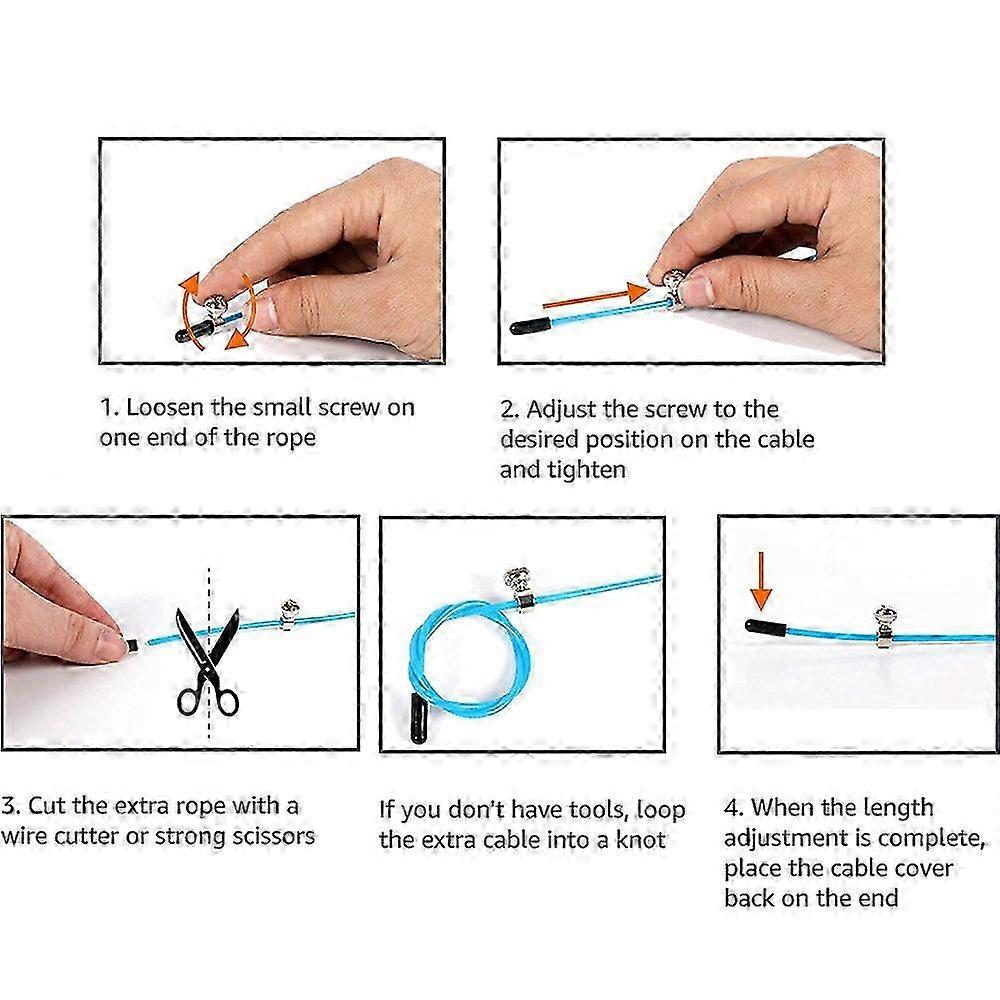 1. Loosen the small screw on one end of the rope

2. Adjust the screw to the desired position on the cable and tighten

3. Cut the extra rope with a wire cutter or strong scissors

If you don't have tools, loop the extra cable into a knot

4. When the length adjustment is complete, place the cable cover back on the end