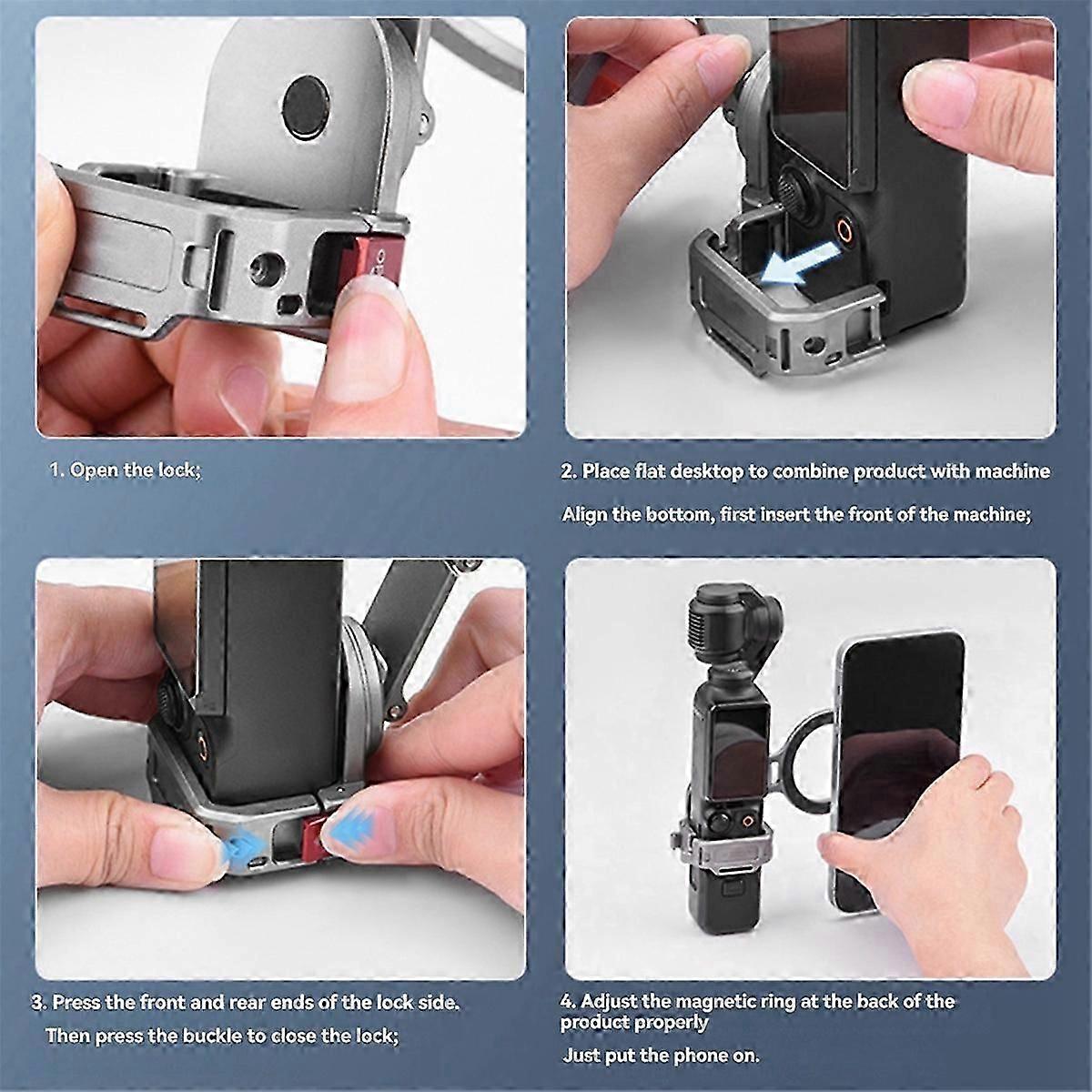 1. Open the lock;

2. Place flat desktop to combine product with machine

Align the bottom, first insert the front of the machine;

3. Press the front and rear ends of the lock side.

Then press the buckle to close the lock;

4. Adjust the magnetic ring at the back of the product properly

Just put the phone on.