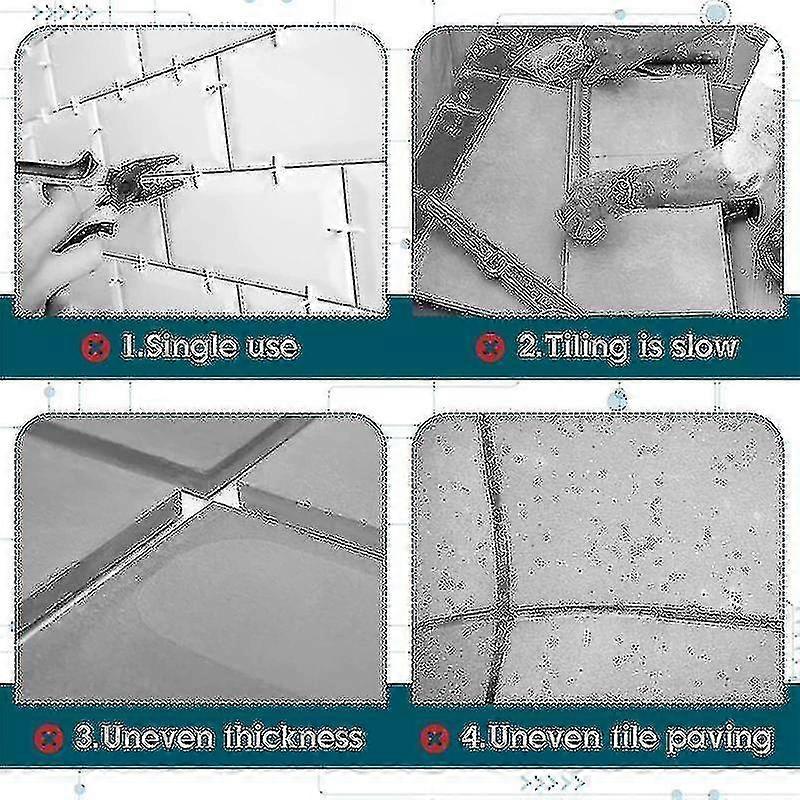 1.Single use

2.Tiling is slow

3.Uneven thickness

4.Uneven tile paving