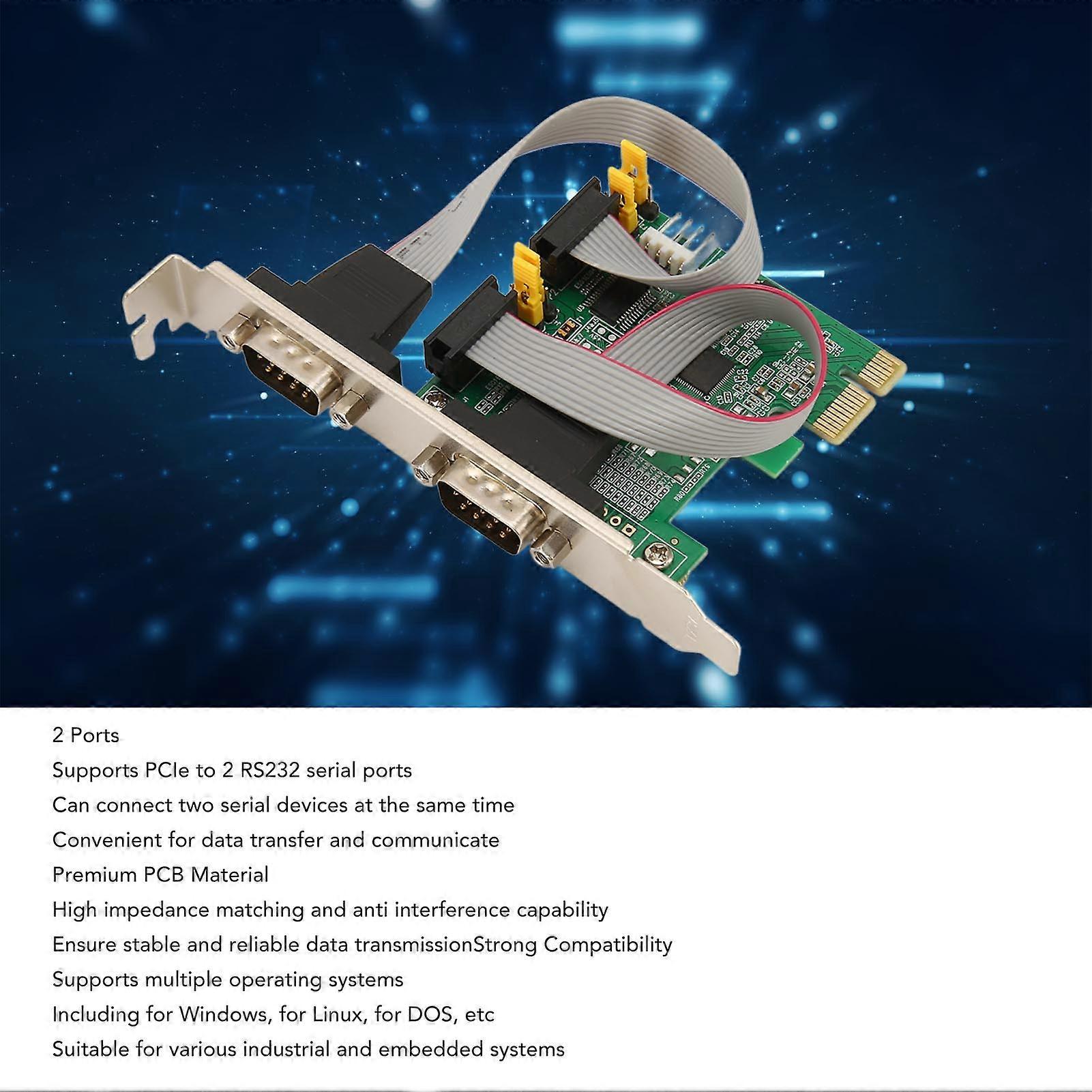 2 Ports
Supports PCIe to 2 RS232 serial ports
Can connect two serial devices at the same time
Convenient for data transfer and communicate
Premium PCB Material
High impedance matching and anti interference capability
Ensure stable and reliable data transmissionStrong Compatibility
Supports multiple operating systems
Including for Windows, for Linux, for DOS, etc
Suitable for various industrial and embedded systems