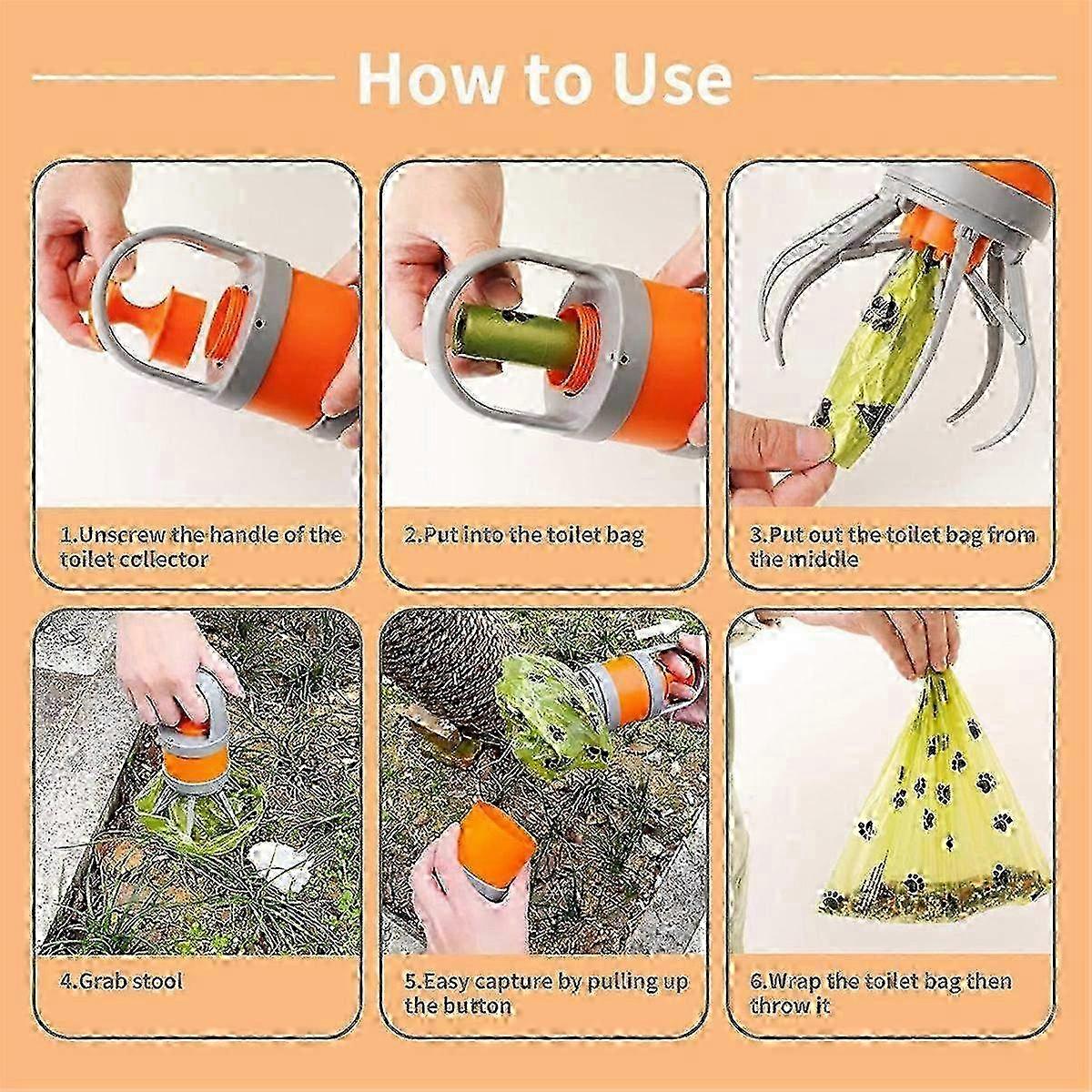 How to Use

1.Unscrew the handle of the toilet collector

2.Put into the toilet bag

3.Put out the toilet bag from the middle

4.Grab stool

5.Easy capture by pulling up the button

6.Wrap the toilet bag then throw it