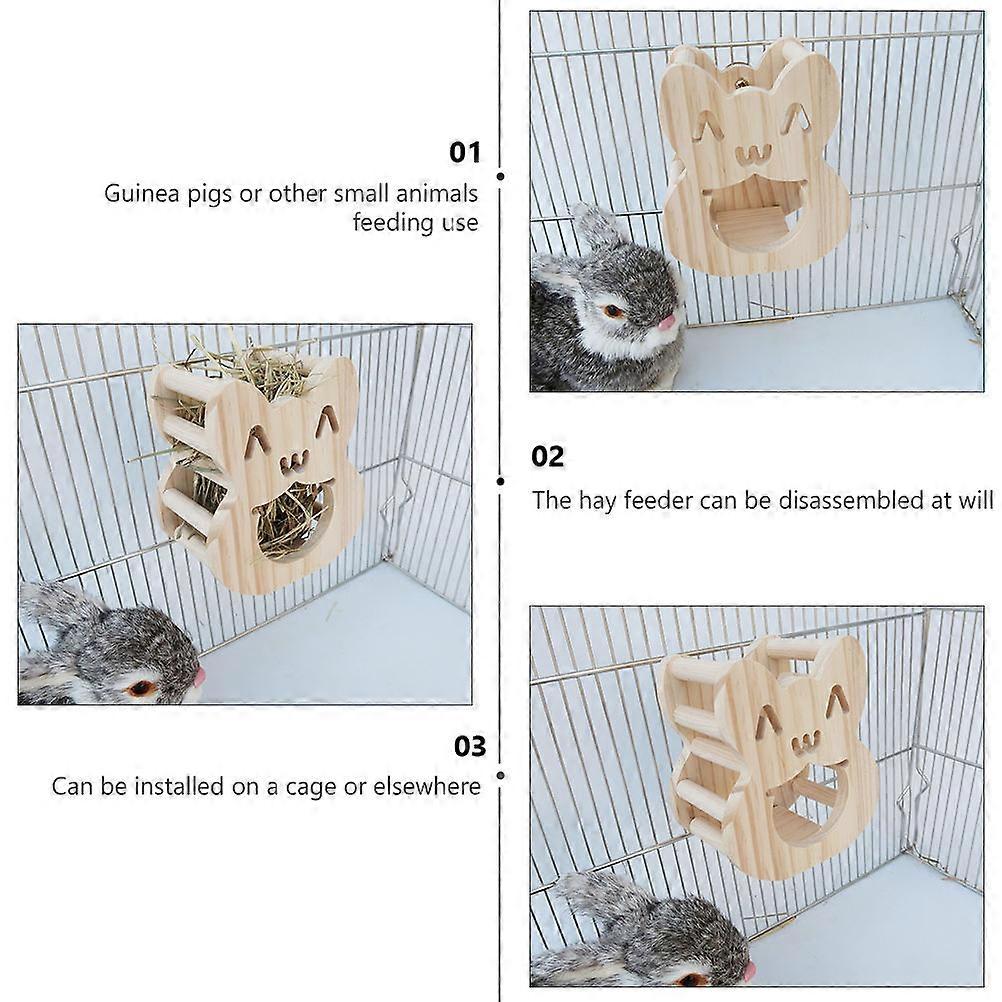 01

Guinea pigs or other small animals feeding use

02

The hay feeder can be disassembled at will

03

Can be installed on a cage or elsewhere