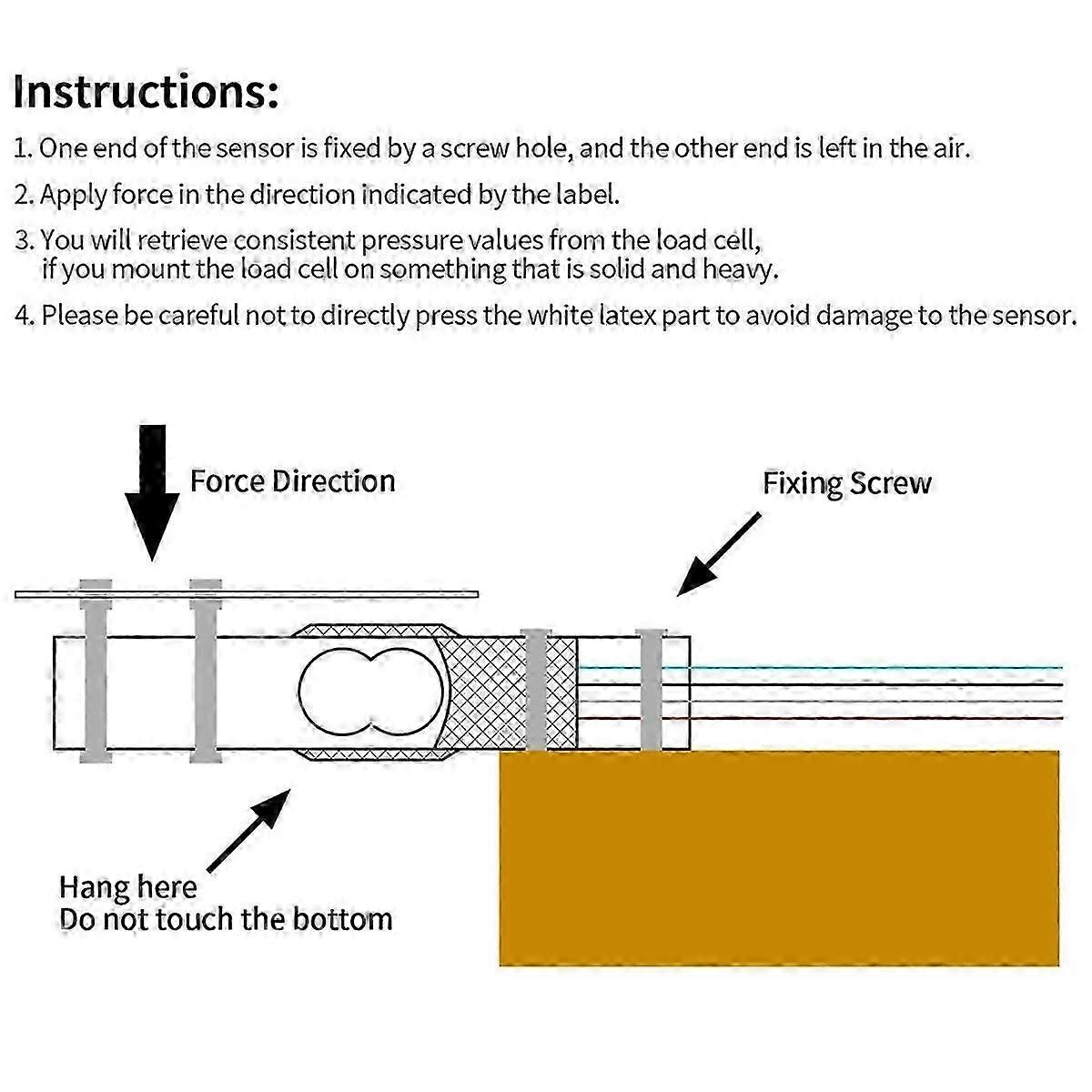 Instructions:

1. One end of the sensor is fixed by a screw hole, and the other end is left in the air.

2. Apply force in the direction indicated by the label.

3. You will retrieve consistent pressure values from the load cell, if you mount the load cell on something that is solid and heavy.

4. Please be careful not to directly press the white latex part to avoid damage to the sensor.

Force Direction

Fixing Screw

Hang here
Do not touch the bottom