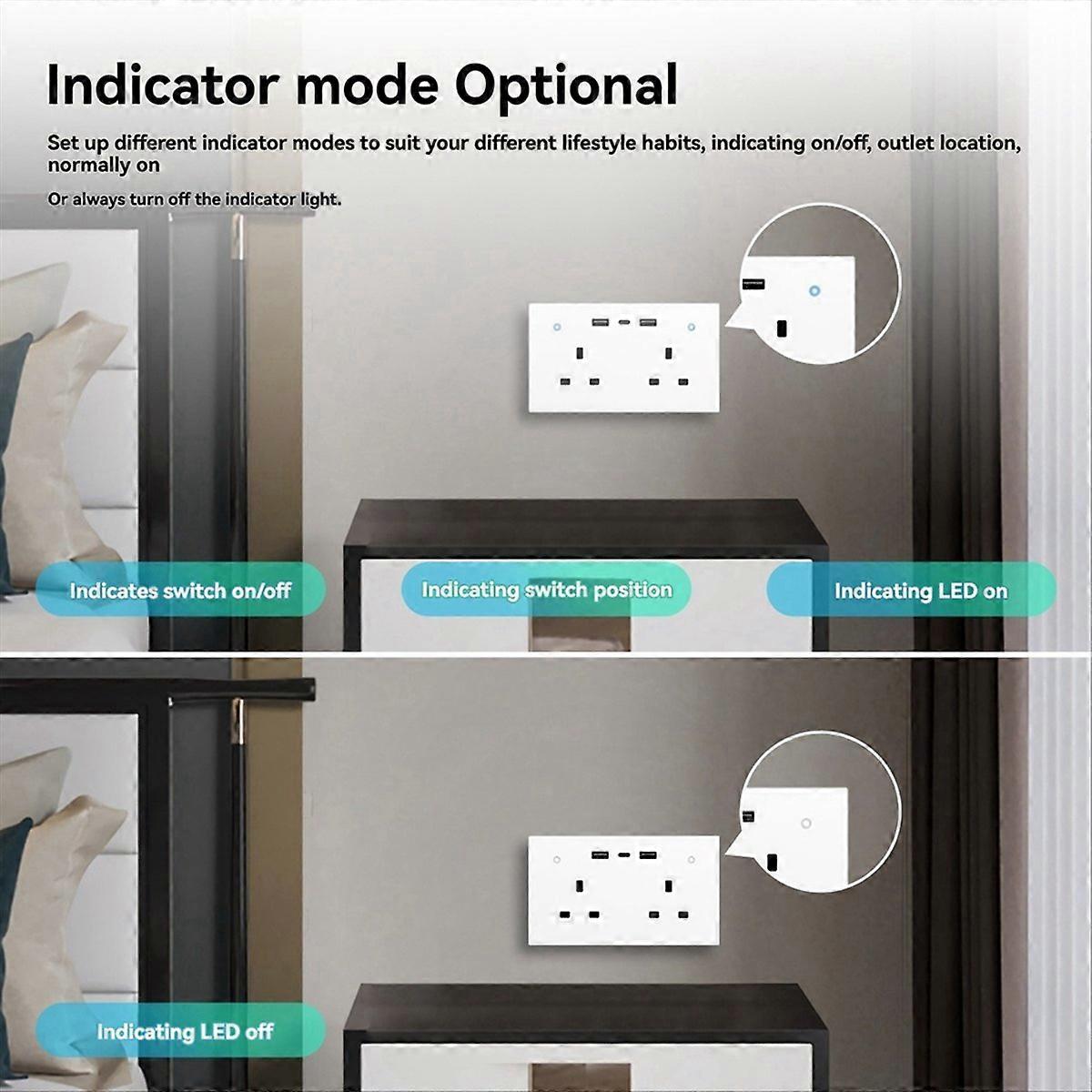 Indicator mode Optional

Set up different indicator modes to suit your different lifestyle habits, indicating on/off, outlet location, normally on

Or always turn off the indicator light.

Indicates switch on/off

Indicating switch position

Indicating LED on

Indicating LED off