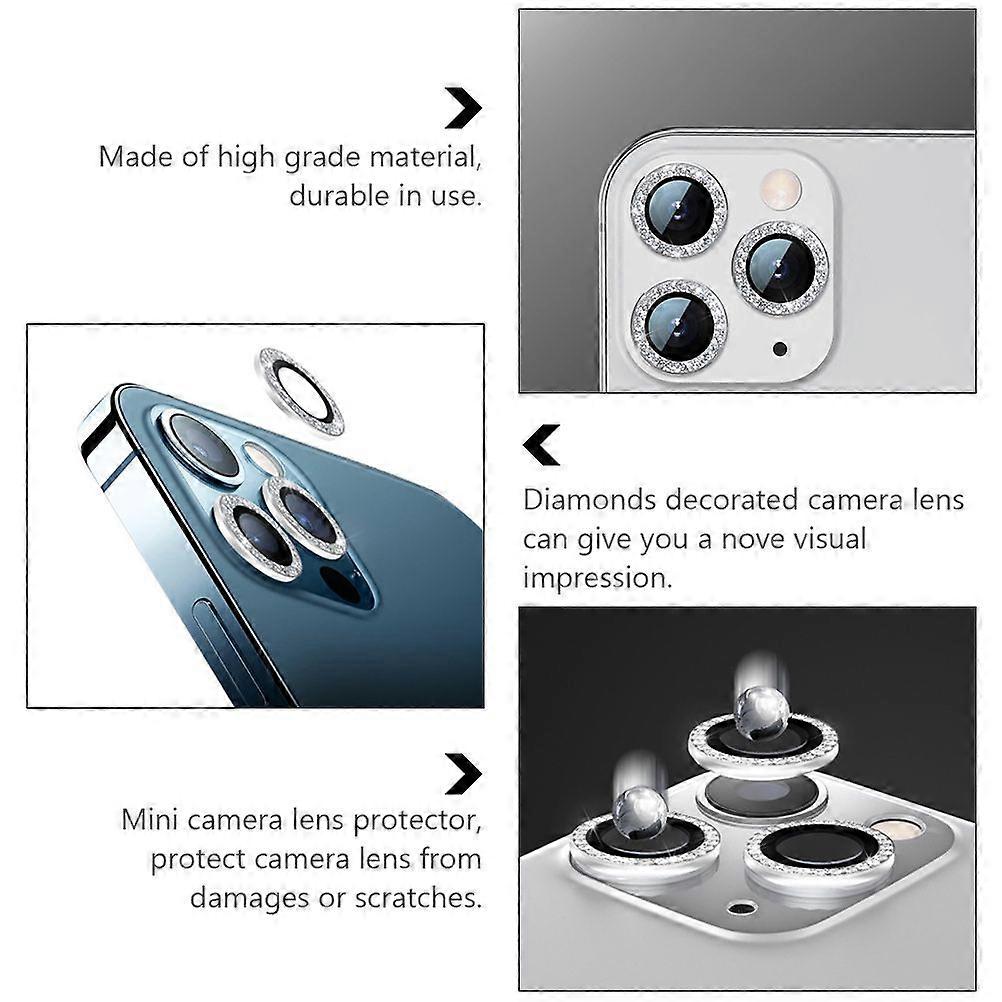 Made of high grade material, durable in use.

Diamonds decorated camera lens can give you a nove visual impression.

Mini camera lens protector, protect camera lens from damages or scratches.