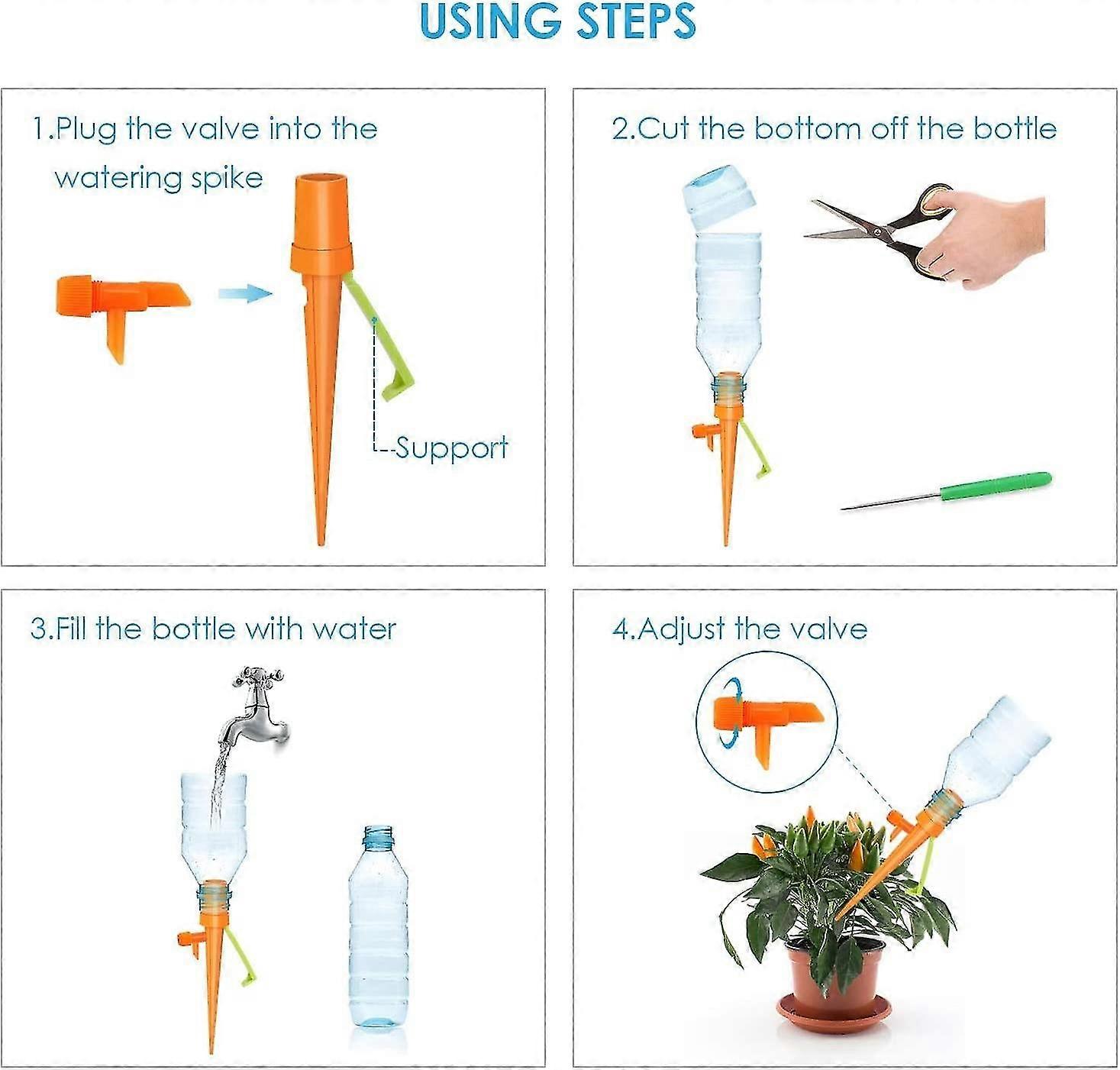 USING STEPS

1.Plug the valve into the watering spike

Support

2.Cut the bottom off the bottle

3.Fill the bottle with water

4.Adjust the valve