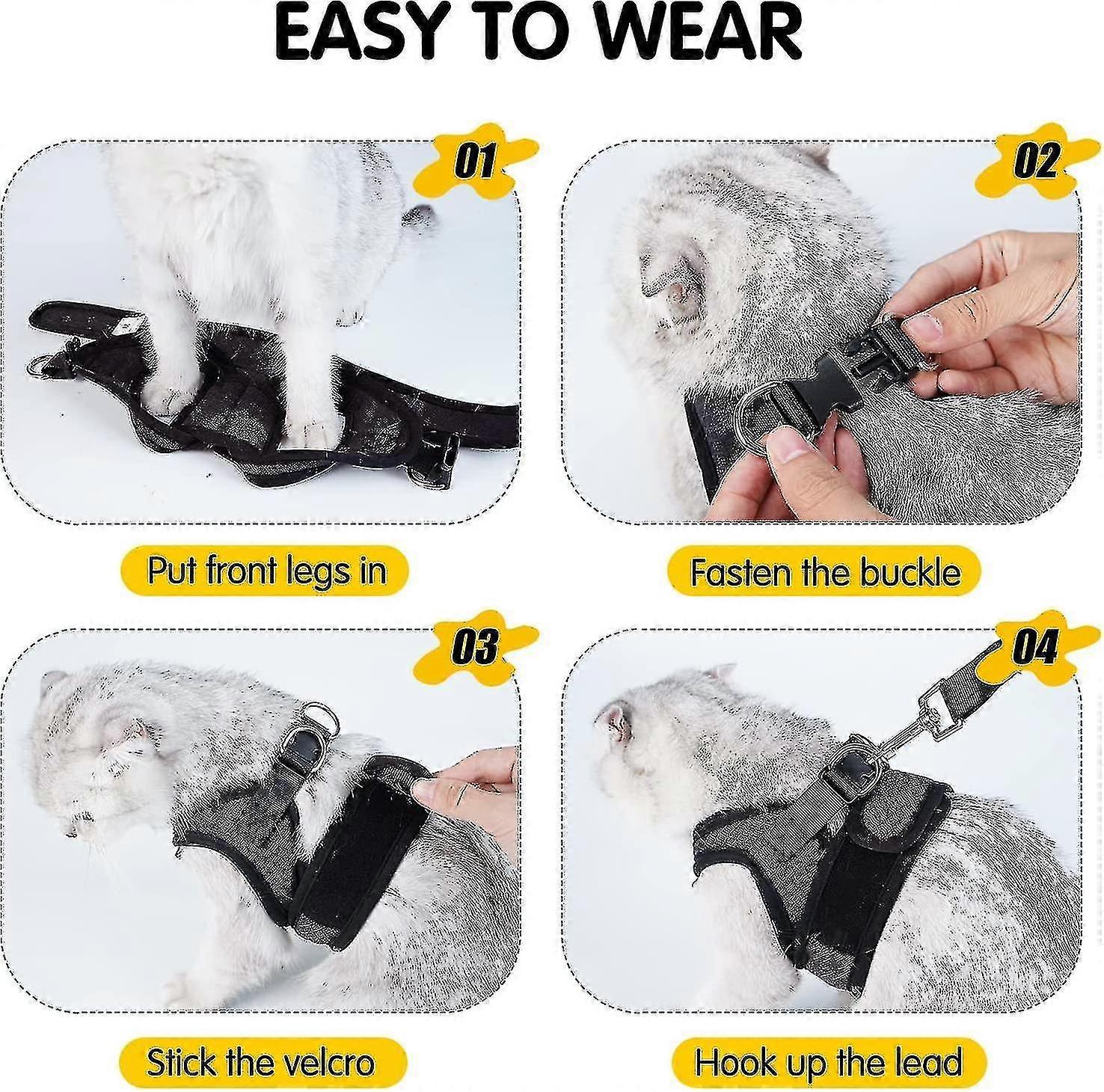 EASY TO WEAR

01

Put front legs in

02

Fasten the buckle

03

Stick the velcro

04

Hook up the lead