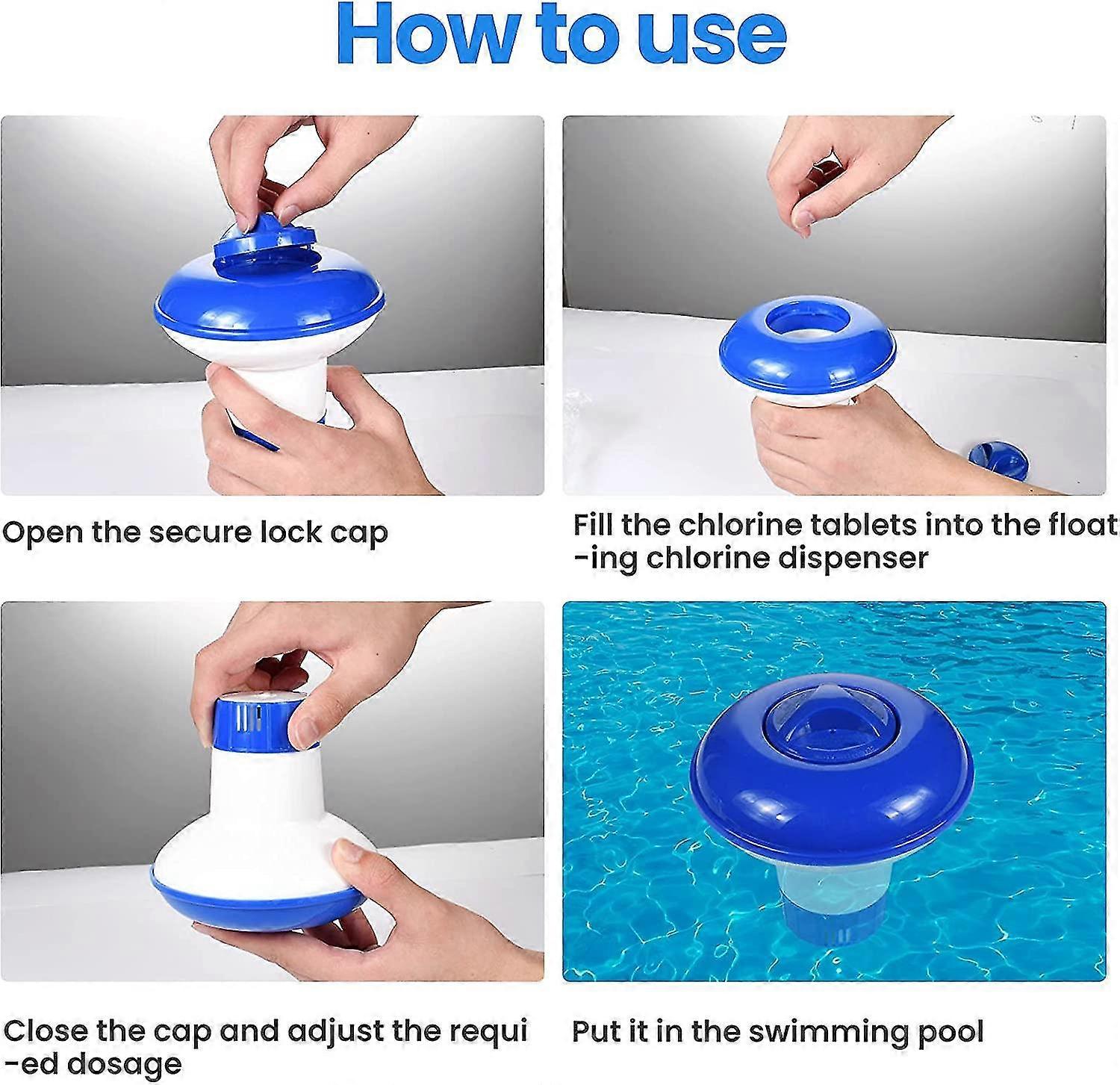 How to use

Open the secure lock cap

Fill the chlorine tablets into the float -ing chlorine dispenser

Close the cap and adjust the requi -ed dosage

Put it in the swimming pool