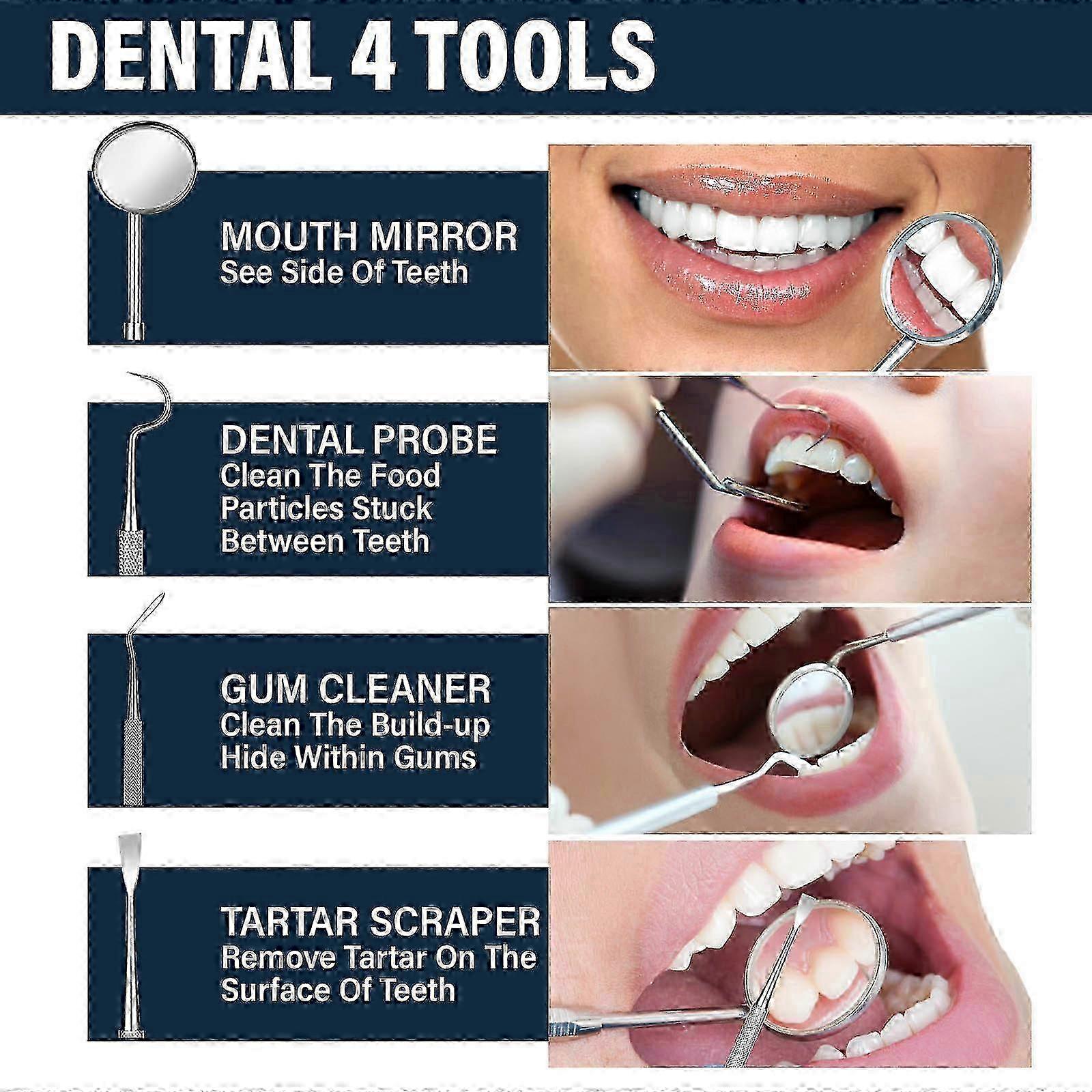 DENTAL 4 TOOLS

MOUTH MIRROR
See Side Of Teeth

DENTAL PROBE
Clean The Food Particles Stuck Between Teeth

GUM CLEANER
Clean The Build-up Hide Within Gums

TARTAR SCRAPER
Remove Tartar On The Surface Of Teeth