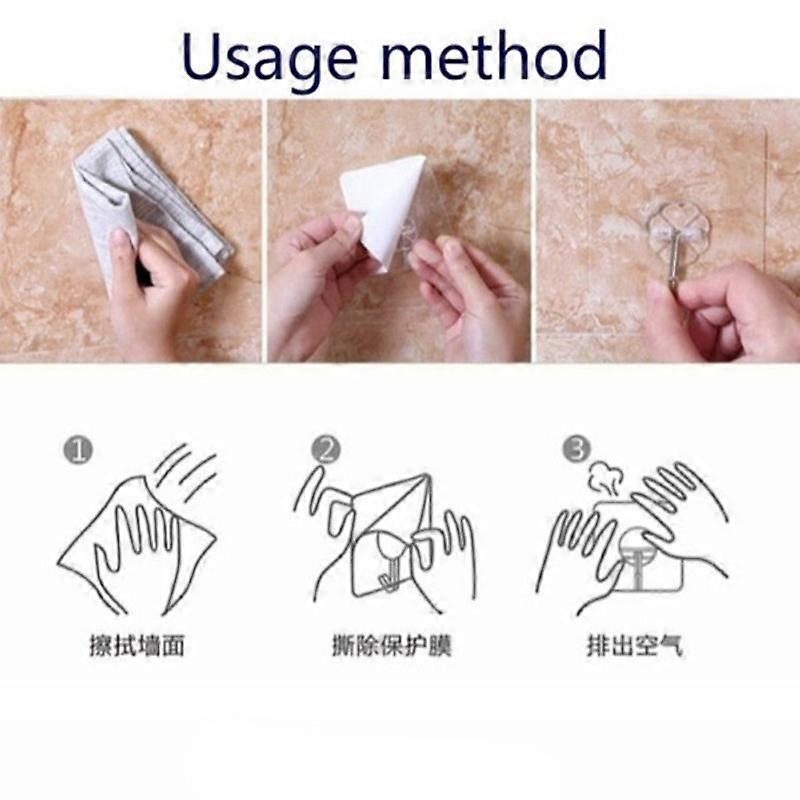 Usage method

1
擦拭墙面

2
撕除保护膜

3
排出空气