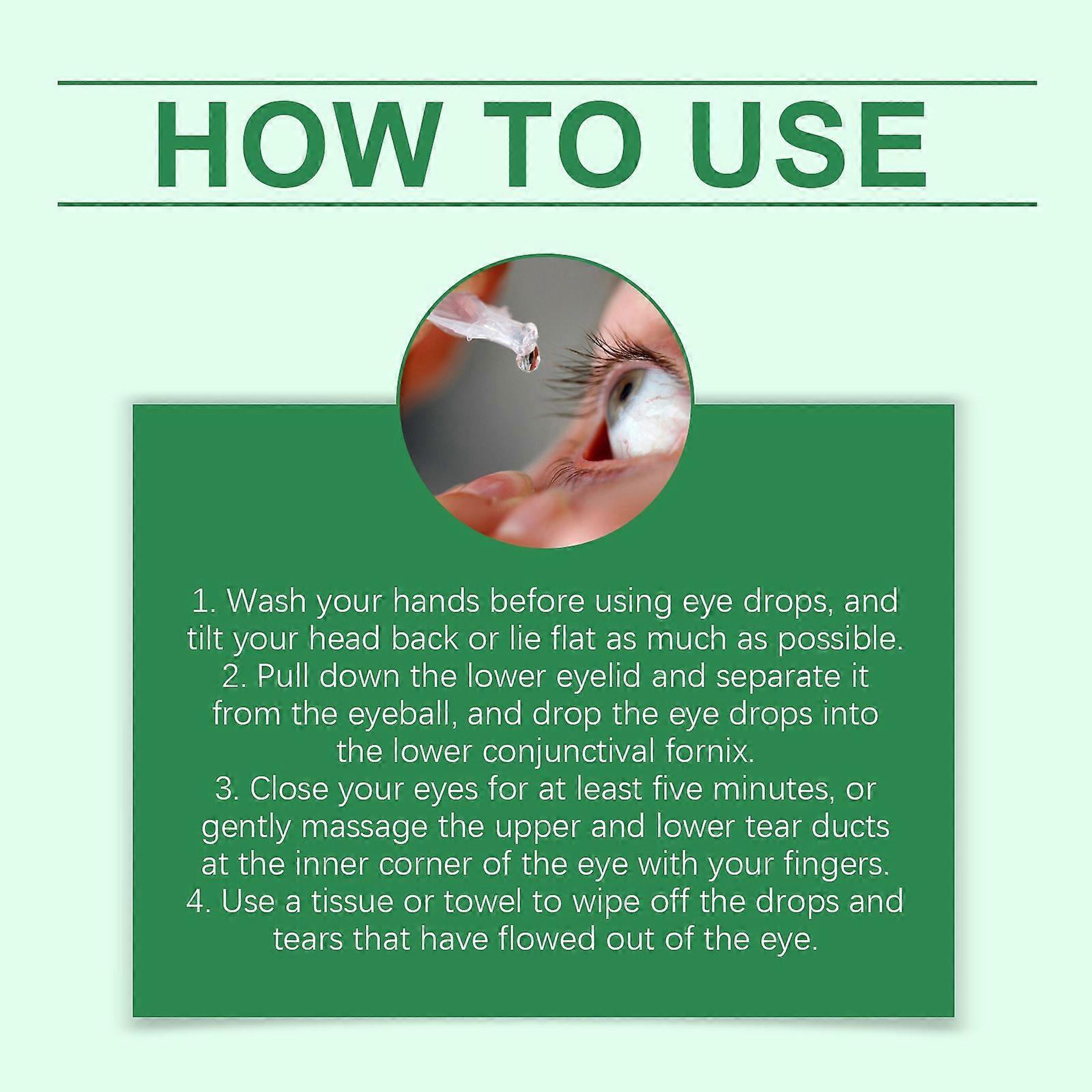 HOW TO USE

1. Wash your hands before using eye drops, and tilt your head back or lie flat as much as possible.
2. Pull down the lower eyelid and separate it from the eyeball, and drop the eye drops into the lower conjunctival fornix.
3. Close your eyes for at least five minutes, or gently massage the upper and lower tear ducts at the inner corner of the eye with your fingers.
4. Use a tissue or towel to wipe off the drops and tears that have flowed out of the eye.